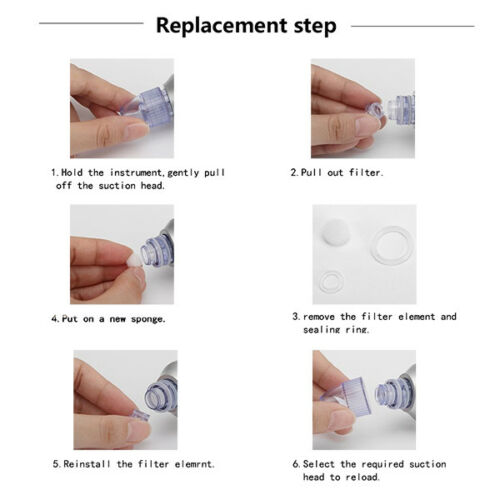 Replacement step

1. Hold the instrument, gently pull off the suction head.

2. Pull out filter.

4. Put on a new sponge.

3. remove the filter element and sealing ring.

5. Reinstall the filter elemrnt.

6. Select the required suction head to reload.