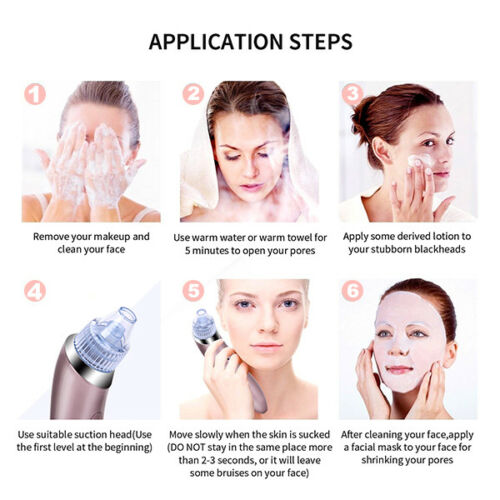 APPLICATION STEPS

1

Remove your makeup and clean your face

2

Use warm water or warm towel for 5 minutes to open your pores

3

Apply some derived lotion to your stubborn blackheads

4

Use suitable suction head(Use the first level at the beginning)

5

Move slowly when the skin is sucked (DO NOT stay in the same place more than 2-3 seconds, or it will leave some bruises on your face)

6

After cleaning your face,apply a facial mask to your face for shrinking your pores