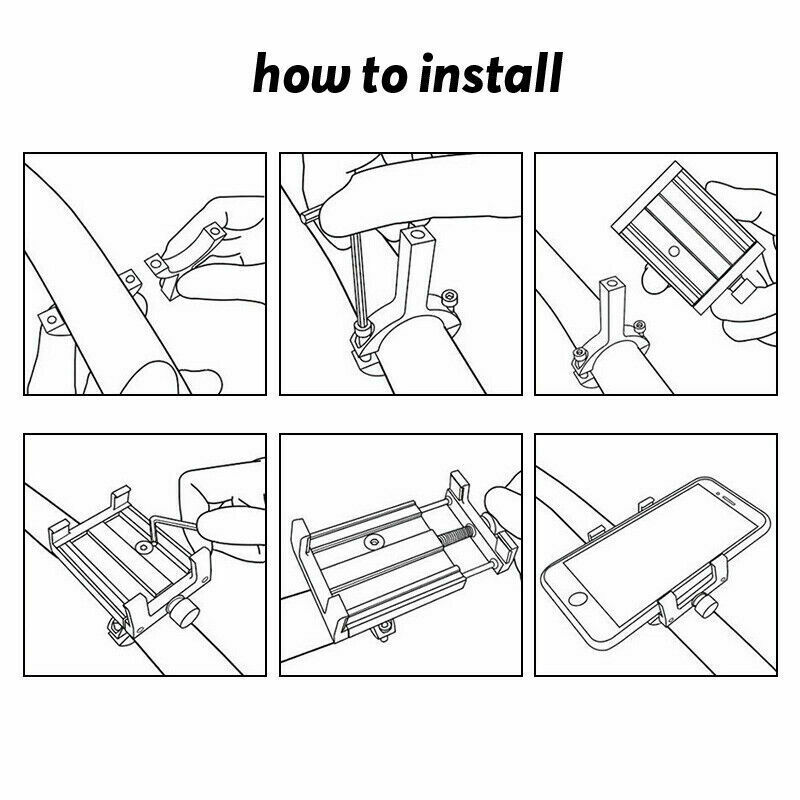 how to install