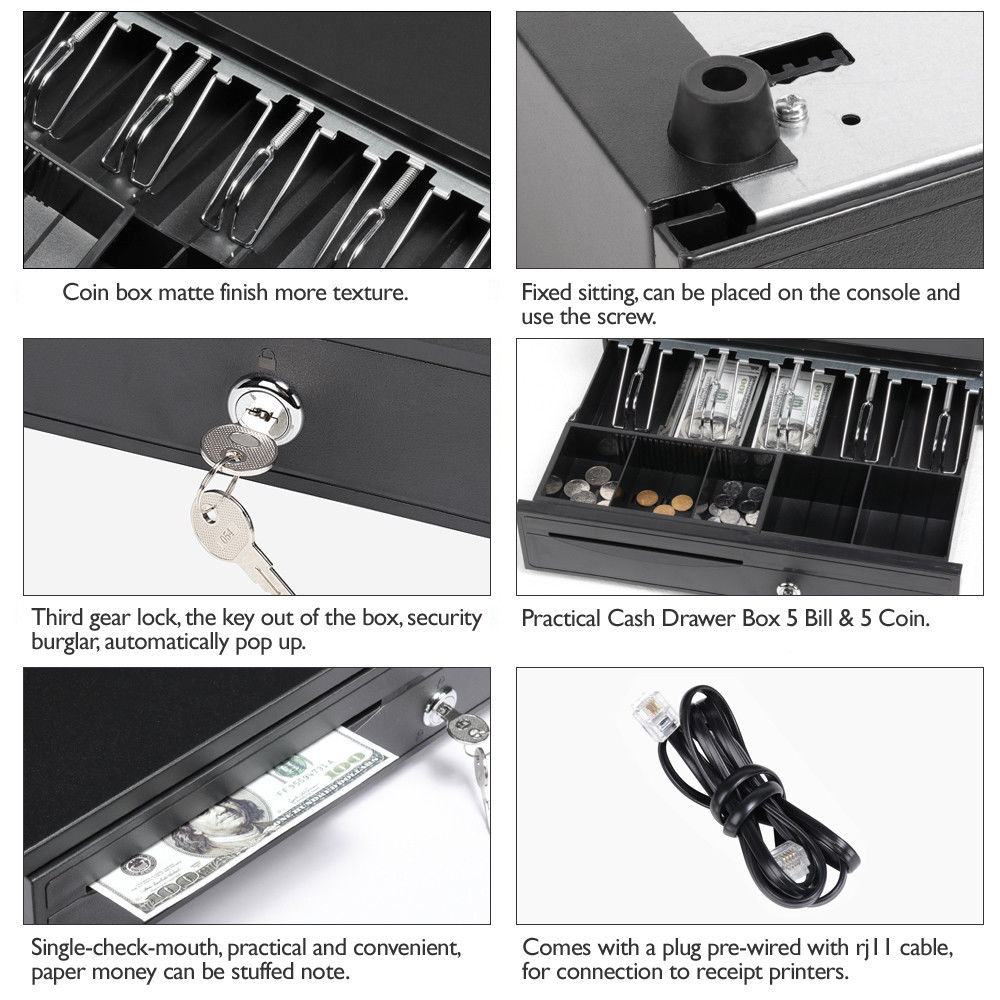 Coin box matte finish more texture.

Fixed sitting, can be placed on the console and use the screw.

Third gear lock, the key out of the box, security burglar, automatically pop up.

Practical Cash Drawer Box 5 Bill & 5 Coin.

Single-check-mouth, practical and convenient, paper money can be stuffed note.

Comes with a plug pre-wired with rj11 cable, for connection to receipt printers.