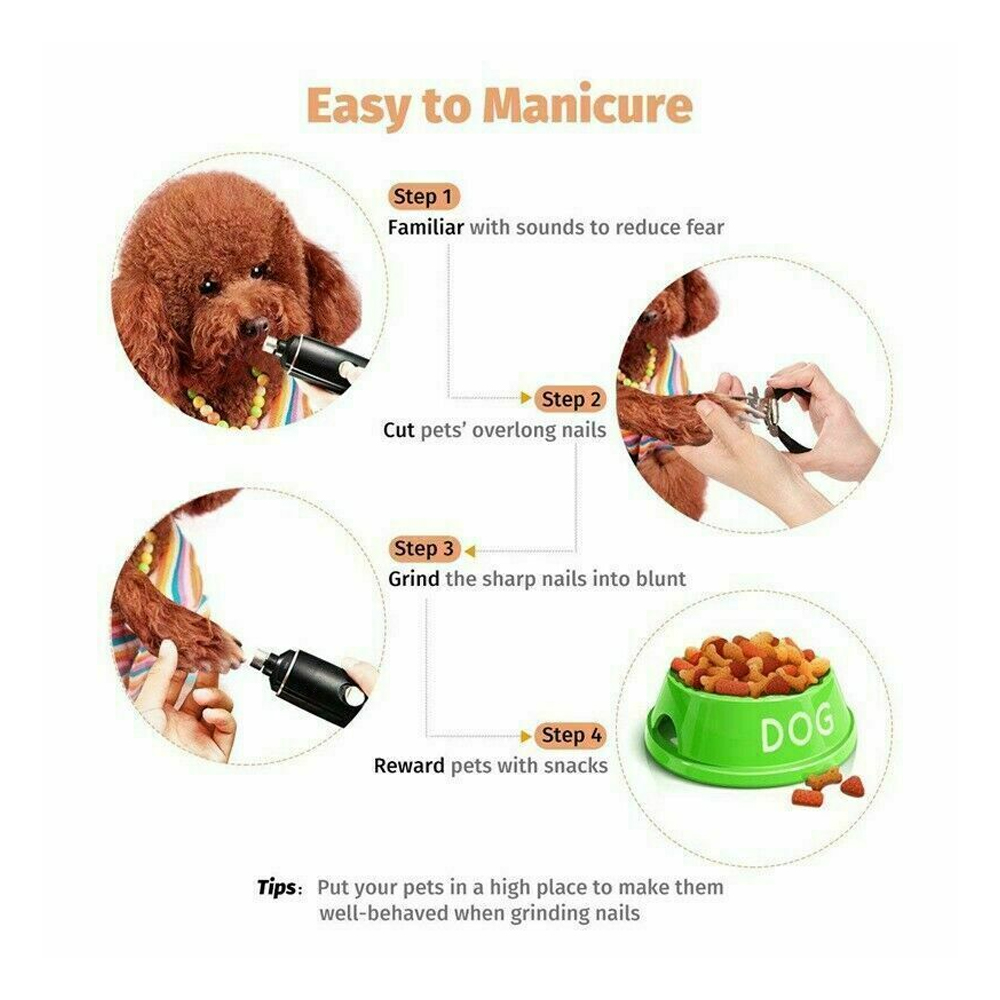 Easy to Manicure

Step 1
Familiar with sounds to reduce fear

Step 2
Cut pets' overlong nails

Step 3
Grind the sharp nails into blunt

Step 4
Reward pets with snacks

DOG

Tips: Put your pets in a high place to make them well-behaved when grinding nails