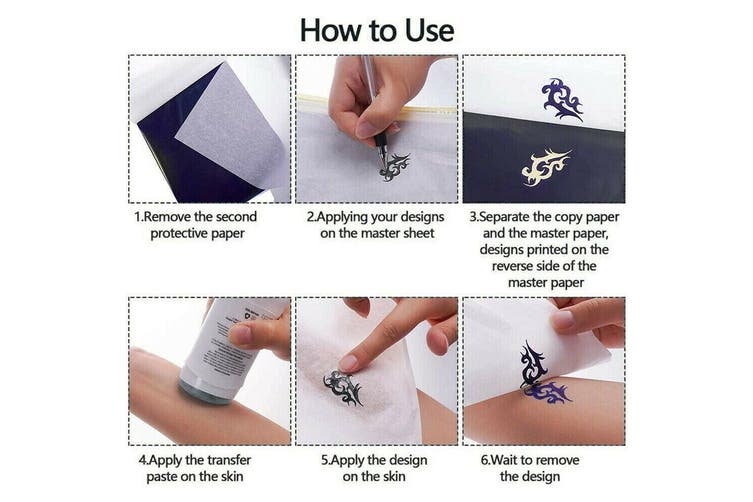 How to Use

1.Remove the second protective paper

2.Applying your designs on the master sheet

3.Separate the copy paper and the master paper, designs printed on the reverse side of the master paper

4.Apply the transfer paste on the skin

5.Apply the design on the skin

6.Wait to remove the design