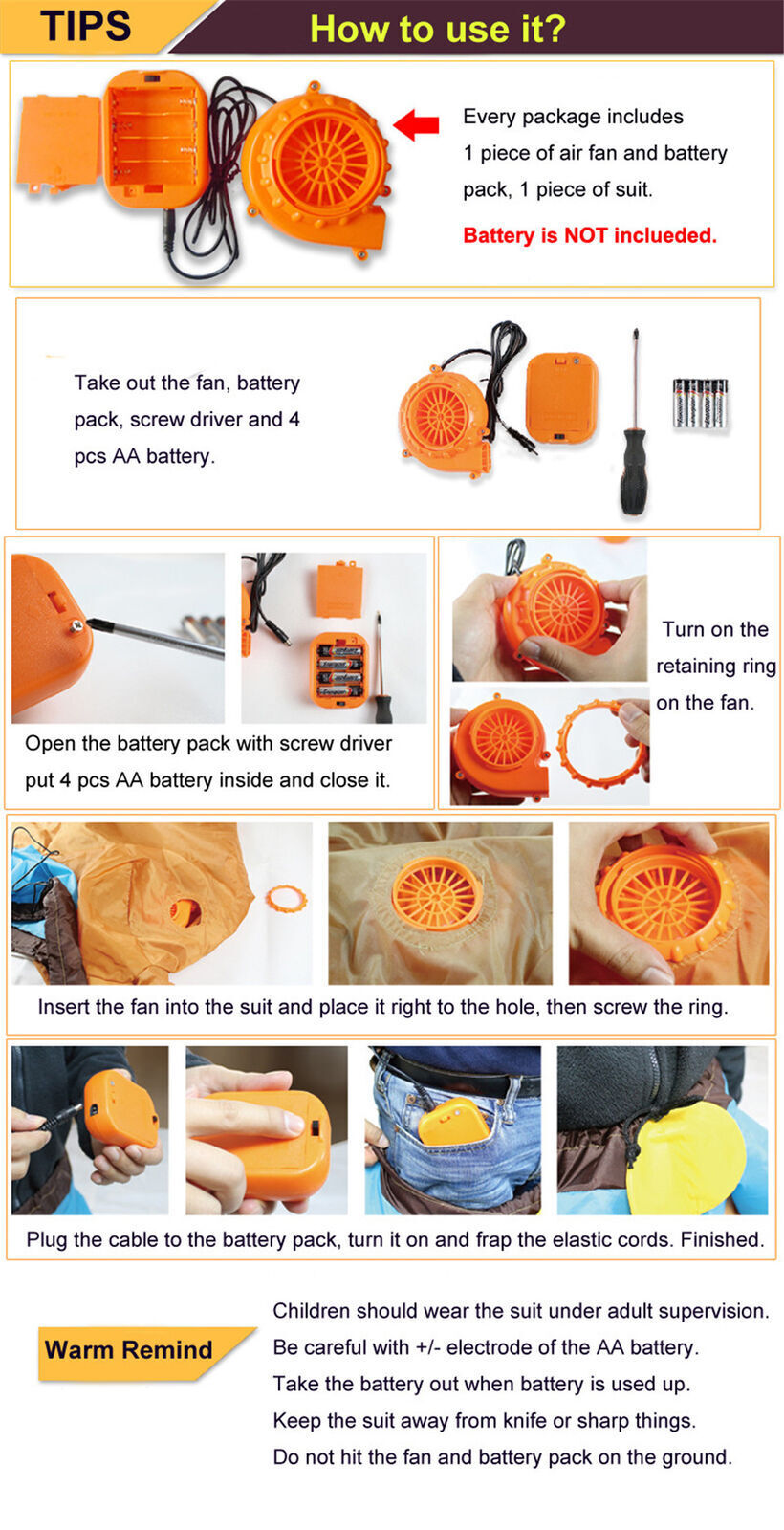 TIPS

How to use it?

Every package includes 1 piece of air fan and battery pack, 1 piece of suit.

Battery is NOT inclueded.

Take out the fan, battery pack, screw driver and 4 pcs AA battery.

Open the battery pack with screw driver put 4 pcs AA battery inside and close it.

Turn on the retaining ring on the fan.

Insert the fan into the suit and place it right to the hole, then screw the ring.

Plug the cable to the battery pack, turn it on and frap the elastic cords. Finished.

Warm Remind

Children should wear the suit under adult supervision.
Be careful with +/- electrode of the AA battery.
Take the battery out when battery is used up.
Keep the suit away from knife or sharp things.
Do not hit the fan and battery pack on the ground.