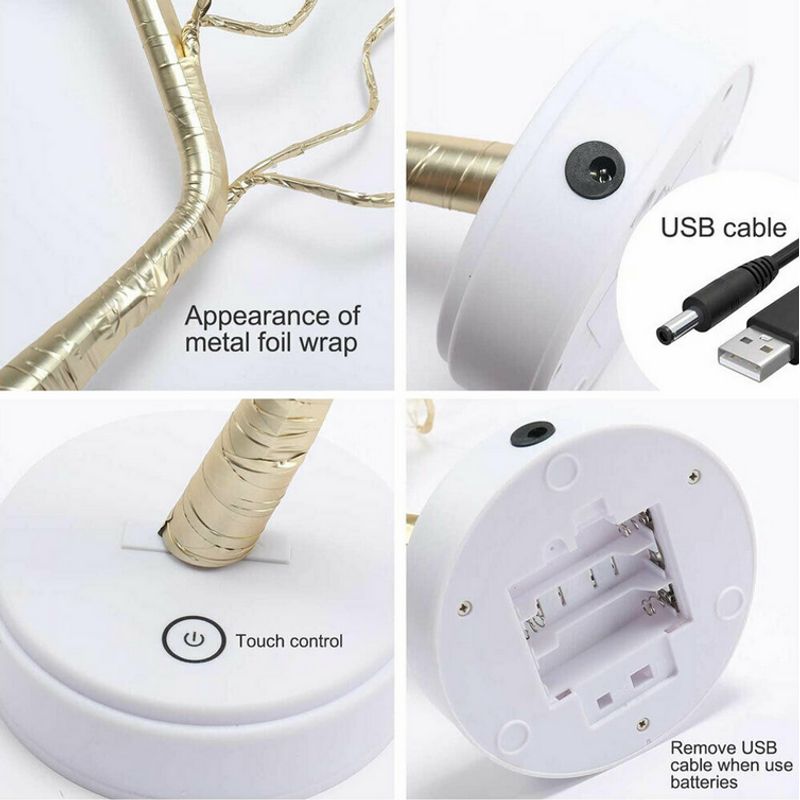 Appearance of metal foil wrap

USB cable

Touch control

Remove USB cable when use batteries