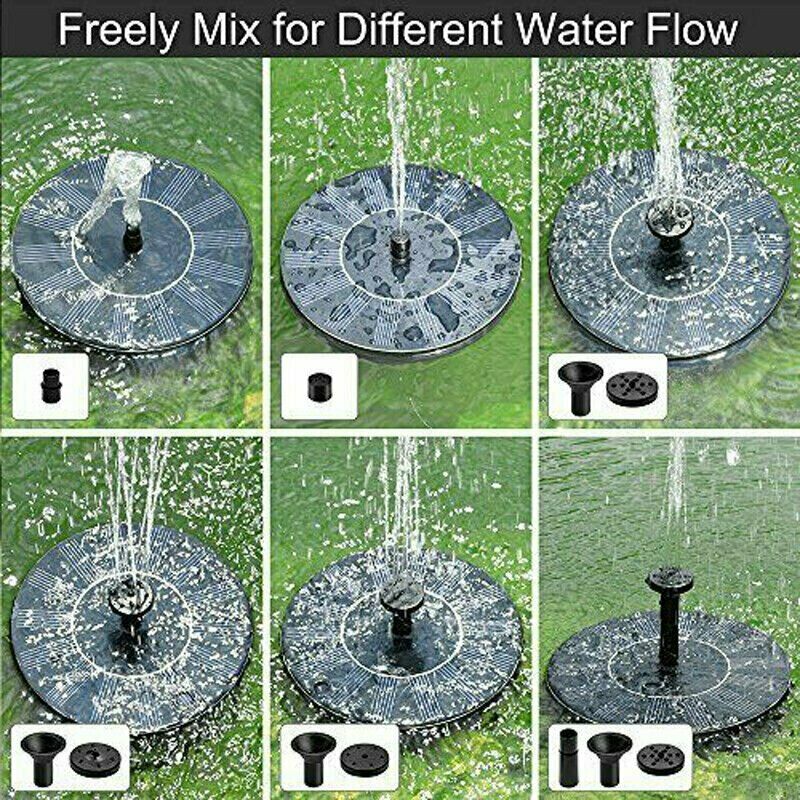 Freely Mix for Different Water Flow