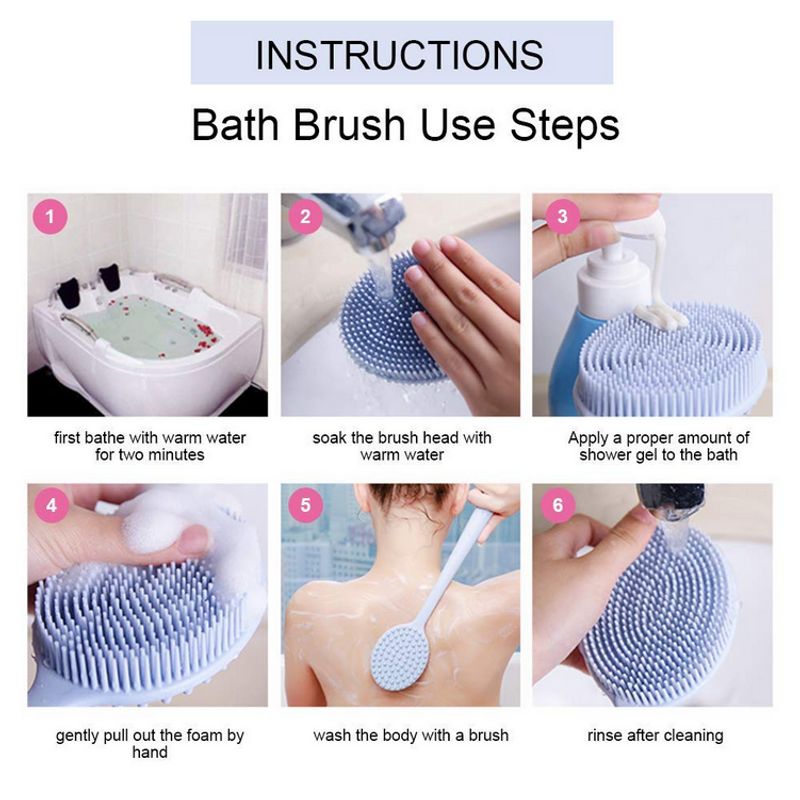 INSTRUCTIONS

Bath Brush Use Steps

1

first bathe with warm water for two minutes

2

soak the brush head with warm water

3

Apply a proper amount of shower gel to the bath

4

gently pull out the foam by hand

5

wash the body with a brush

6

rinse after cleaning