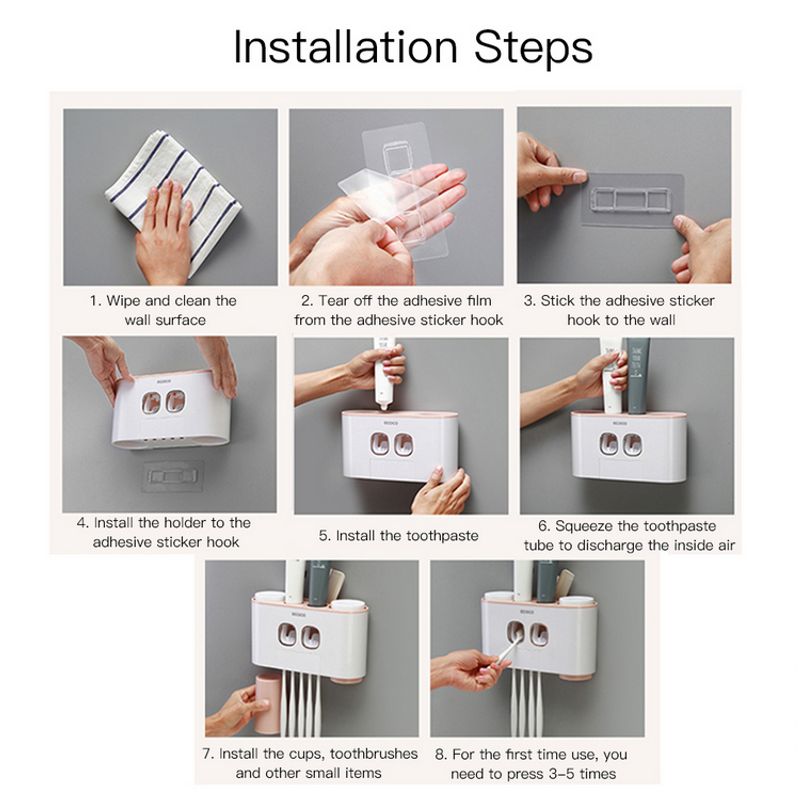 Installation Steps

1. Wipe and clean the wall surface

2. Tear off the adhesive film from the adhesive sticker hook

3. Stick the adhesive sticker hook to the wall

4. Install the holder to the adhesive sticker hook

5. Install the toothpaste

6. Squeeze the toothpaste tube to discharge the inside air

7. Install the cups, toothbrushes and other small items

8. For the first time use, you need to press 3-5 times