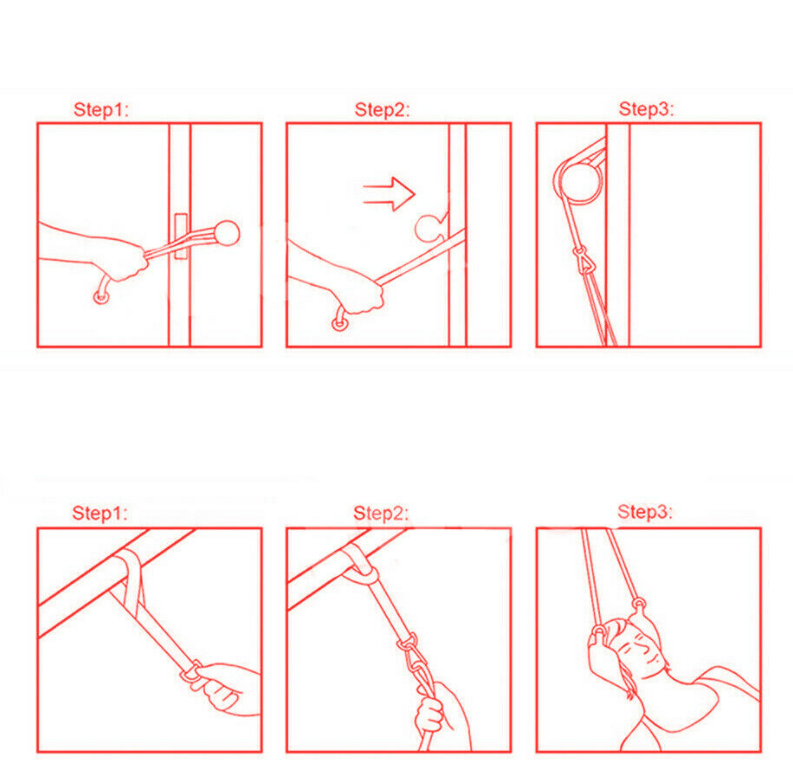 Step1:

Step2:

Step3:

Step1:

Step2:

Step3: