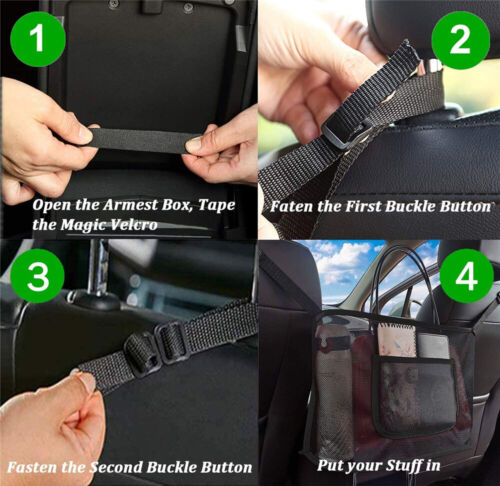 1

Open the Armest Box, Tape the Magic Velcro

2

Faten the First Buckle Button

3

Fasten the Second Buckle Button

4

Put your Stuff in