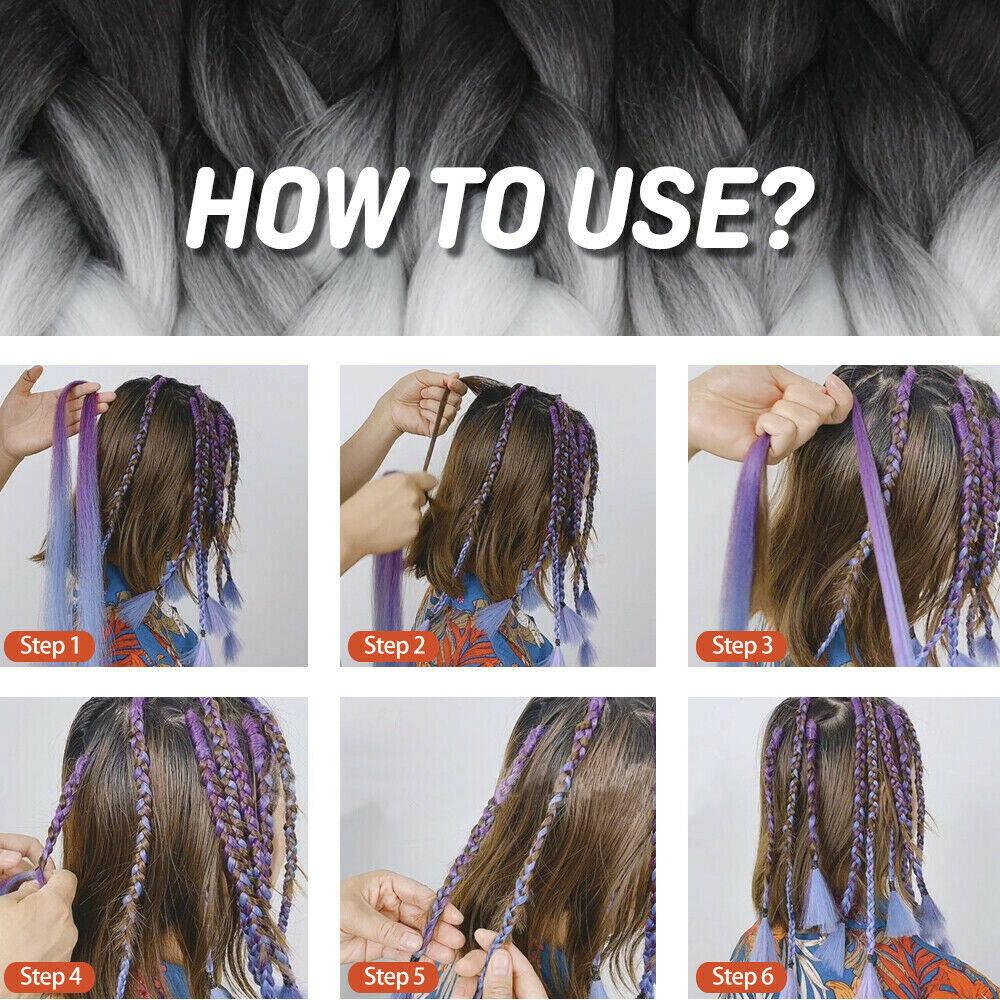 HOW TO USE?

Step 1

Step 2

Step 3

Step 4

Step 5

Step 6