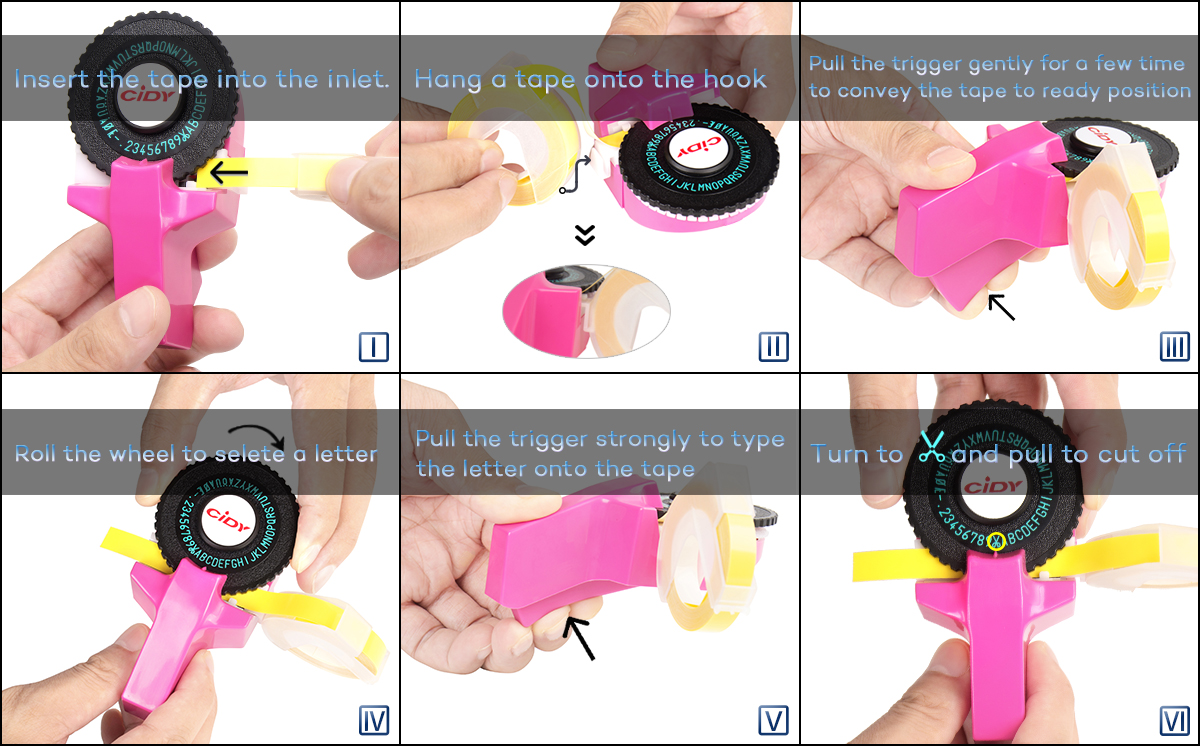 Insert the tape into the inlet.

CiDY

Ⅰ

Hang a tape onto the hook

CiDY

Ⅱ

Pull the trigger gently for a few time to convey the tape to ready position

Ⅲ

Roll the wheel to selete a letter

CiDY

Ⅳ

Pull the trigger strongly to type the letter onto the tape

Ⅴ

Turn to and pull to cut off

CiDY

Ⅵ