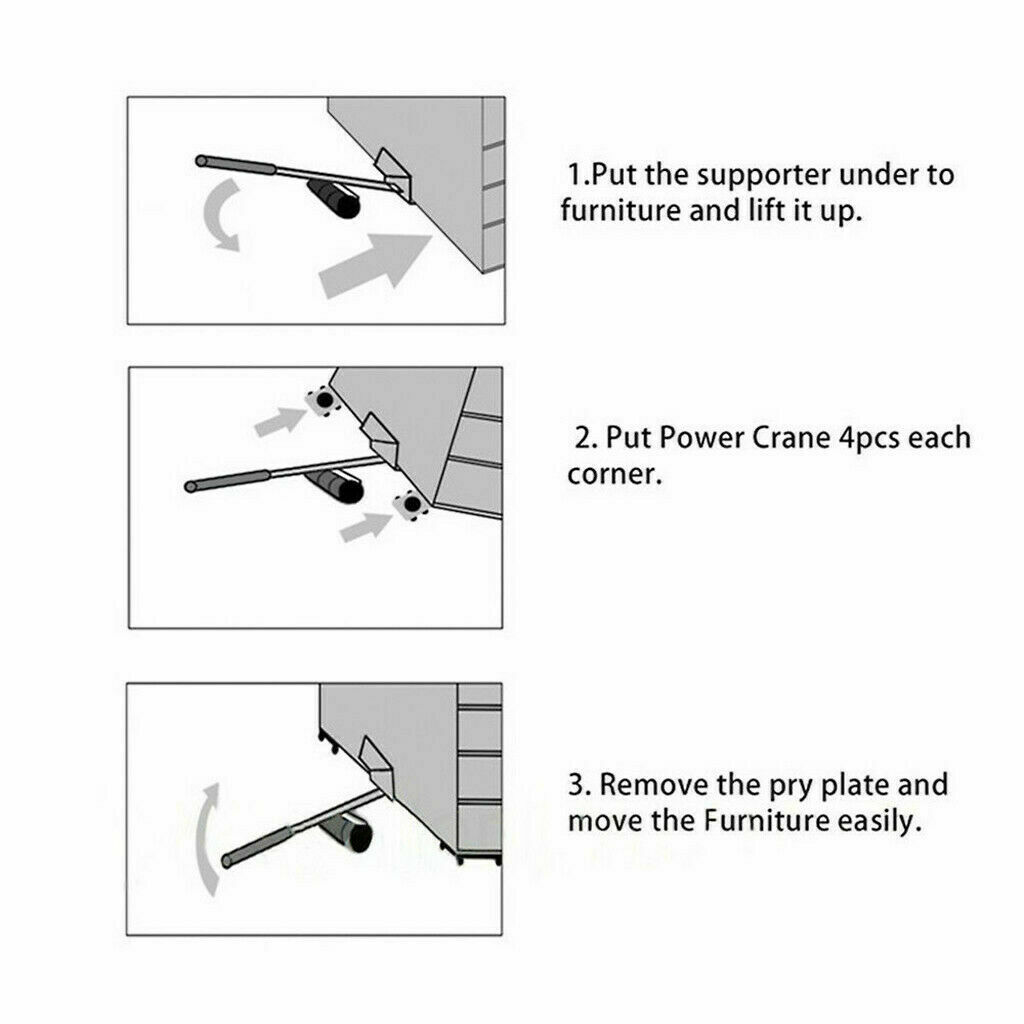 1.Put the supporter under to furniture and lift it up.

2. Put Power Crane 4pcs each corner.

3. Remove the pry plate and move the Furniture easily.