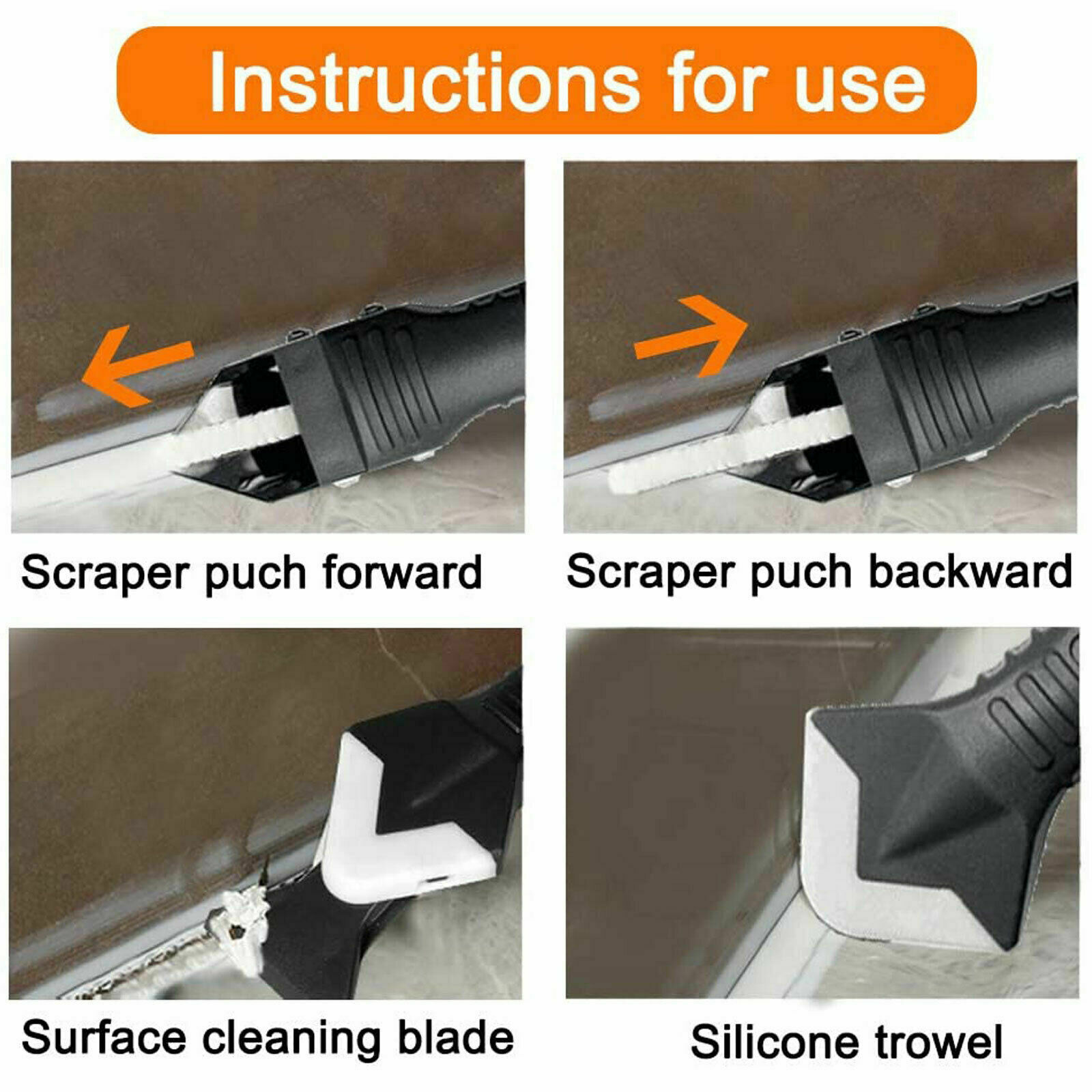 Instructions for use

Scraper puch forward

Scraper puch backward

Surface cleaning blade

Silicone trowel