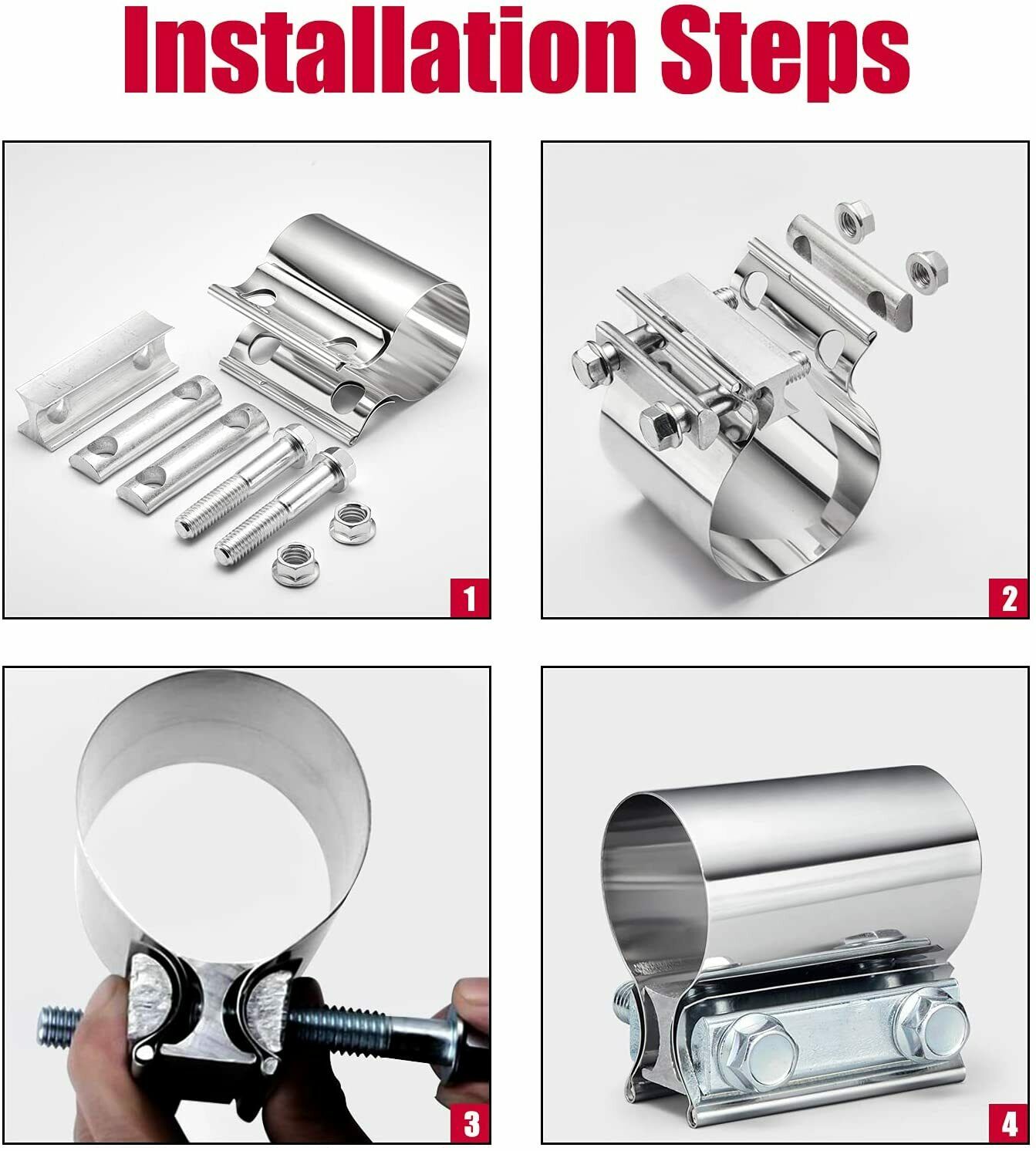 Installation Steps

1

2

3

4