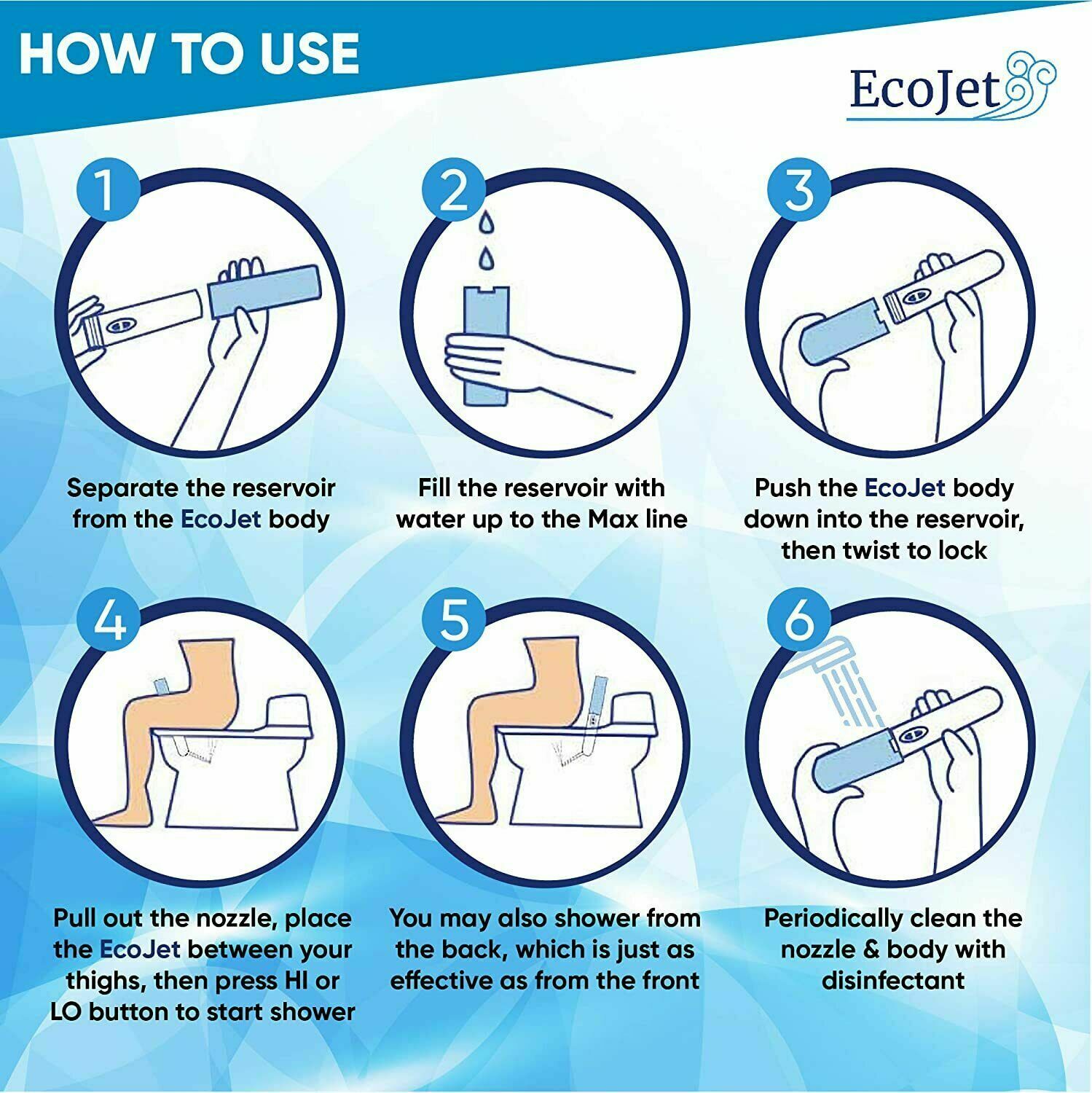 HOW TO USE

EcoJet

1

Separate the reservoir from the EcoJet body

2

Fill the reservoir with water up to the Max line

3

Push the EcoJet body down into the reservoir, then twist to lock

4

Pull out the nozzle, place the EcoJet between your thighs, then press HI or LO button to start shower

5

You may also shower from the back, which is just as effective as from the front

6

Periodically clean the nozzle & body with disinfectant