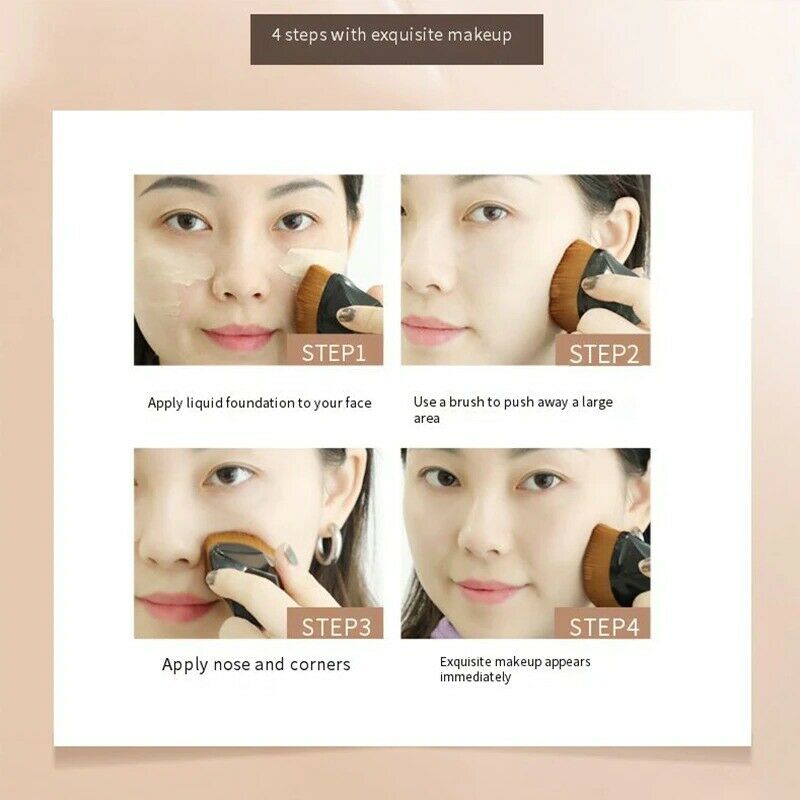 4 steps with exquisite makeup

STEP1

Apply liquid foundation to your face

STEP2

Use a brush to push away a large area

STEP3

Apply nose and corners

STEP4

Exquisite makeup appears immediately