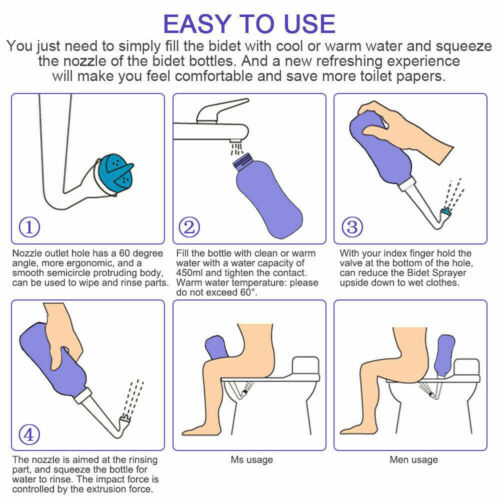 EASY TO USE

You just need to simply fill the bidet with cool or warm water and squeeze the nozzle of the bidet bottles. And a new refreshing experience will make you feel comfortable and save more toilet papers.

①

Nozzle outlet hole has a 60 degree angle, more ergonomic, and a smooth semicircle protruding body, can be used to wipe and rinse parts.

②

Fill the bottle with clean or warm water with a water capacity of 450ml and tighten the contact. Warm water temperature: please do not exceed 60°.

③

With your index finger hold the valve at the bottom of the hole, can reduce the Bidet Sprayer upside down to wet clothes.

④

The nozzle is aimed at the rinsing part, and squeeze the bottle for water to rinse. The impact force is controlled by the extrusion force.

Ms usage

Men usage