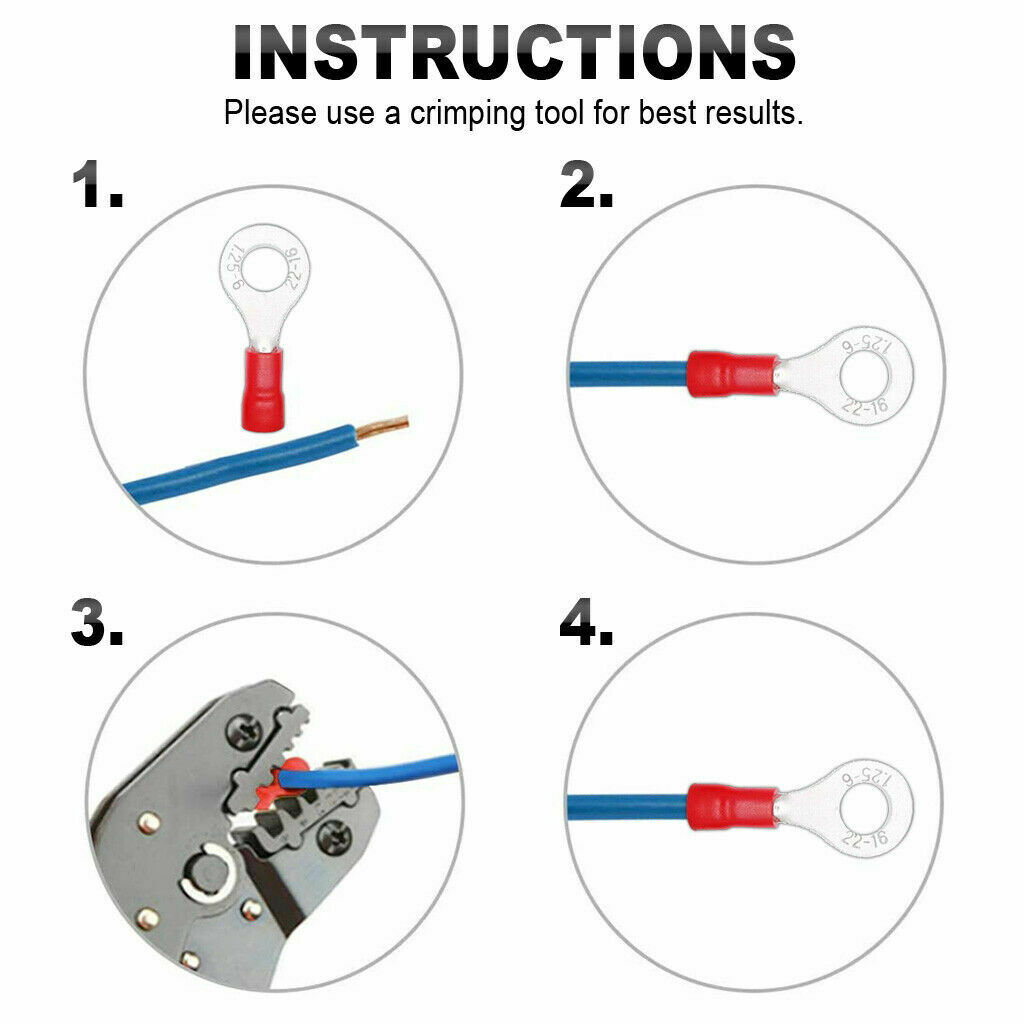 INSTRUCTIONS
Please use a crimping tool for best results.

1.
1.25-6 22-16

2.
1.25-6 22-16

3.

4.
1.25-6 22-16