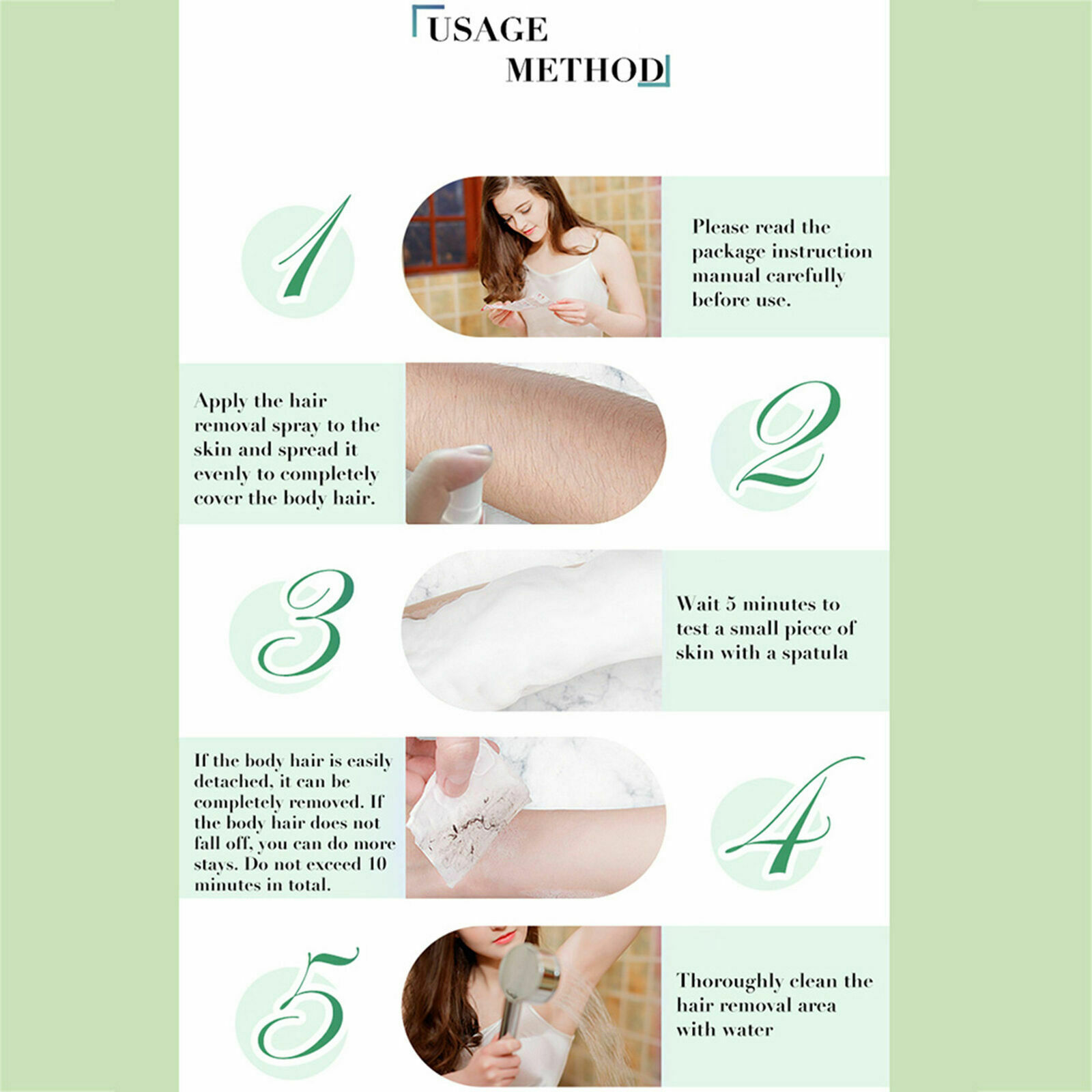 USAGE METHOD

1

Please read the package instruction manual carefully before use.

Apply the hair removal spray to the skin and spread it evenly to completely cover the body hair.

2

3

Wait 5 minutes to test a small piece of skin with a spatula

If the body hair is easily detached, it can be completely removed. If the body hair does not fall off, you can do more stays. Do not exceed 10 minutes in total.

4

5

Thoroughly clean the hair removal area with water