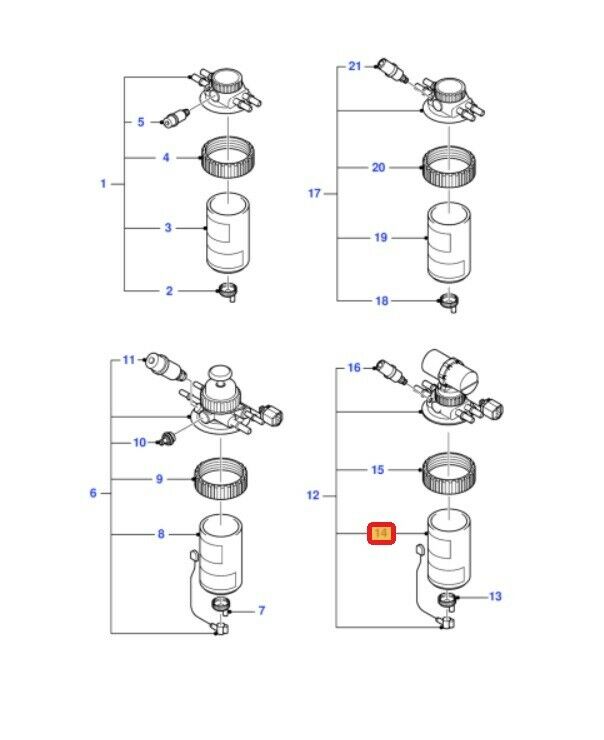 5
4
1
3
2
21
20
17
19
18
11
10
9
6
8
7
16
15
12
14
13