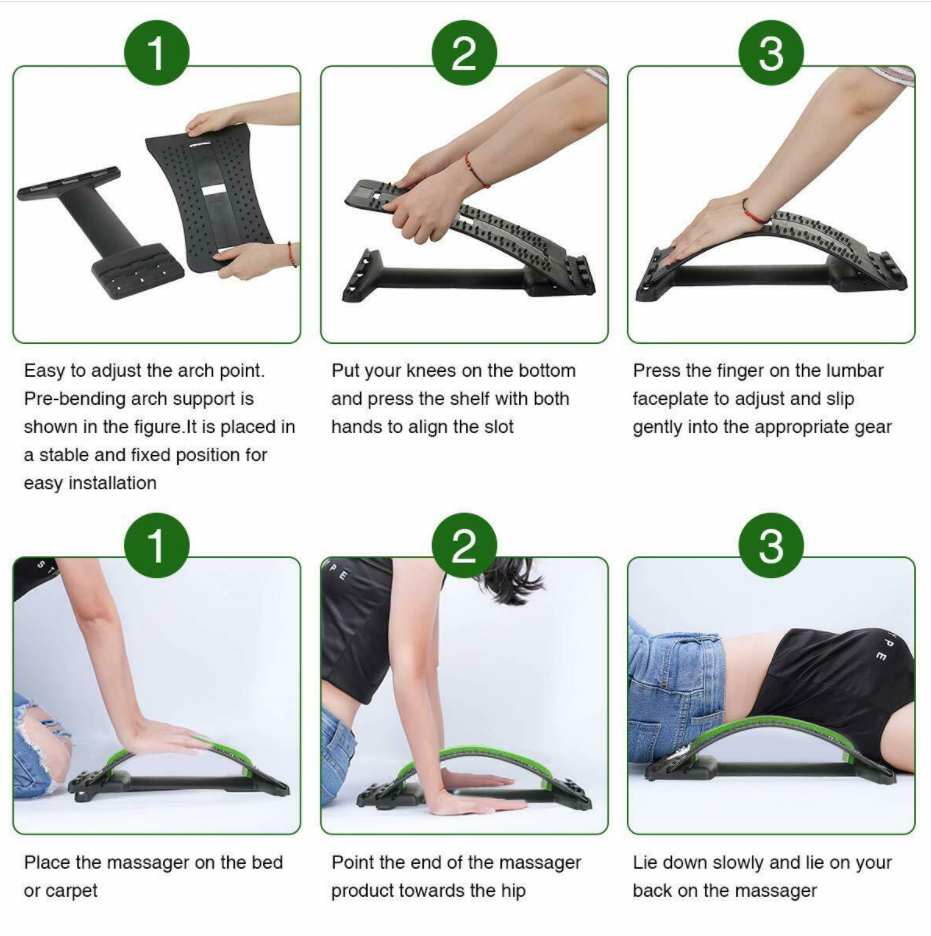 1

Easy to adjust the arch point. Pre-bending arch support is shown in the figure.It is placed in a stable and fixed position for easy installation

2

Put your knees on the bottom and press the shelf with both hands to align the slot

3

Press the finger on the lumbar faceplate to adjust and slip gently into the appropriate gear

1

Place the massager on the bed or carpet

2

Point the end of the massager product towards the hip

3

Lie down slowly and lie on your back on the massager