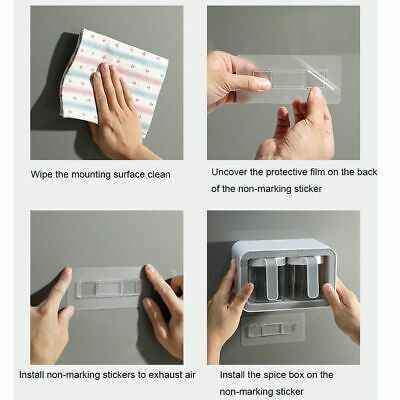 Wipe the mounting surface clean

Uncover the protective film on the back of the non-marking sticker

Install non-marking stickers to exhaust air

Install the spice box on the non-marking sticker