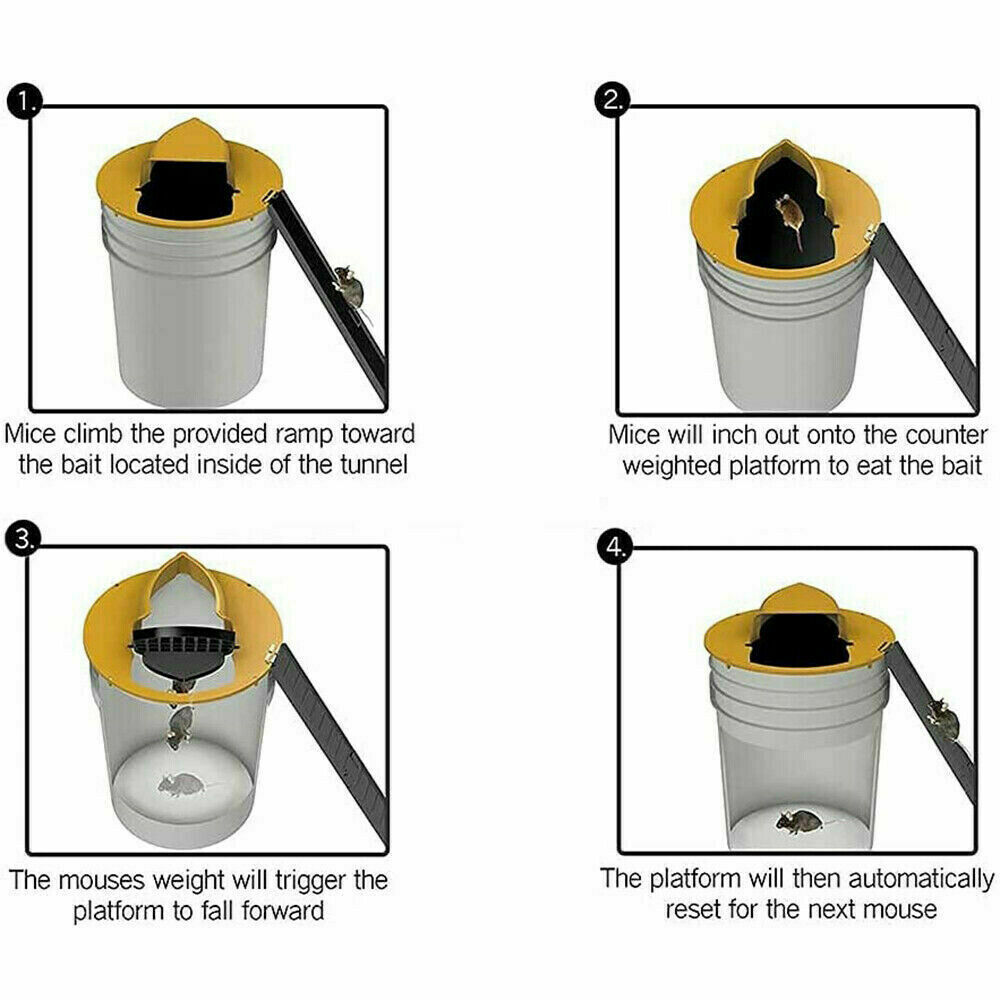 1.

Mice climb the provided ramp toward the bait located inside of the tunnel

2.

Mice will inch out onto the counter weighted platform to eat the bait

3.

The mouses weight will trigger the platform to fall forward

4.

The platform will then automatically reset for the next mouse