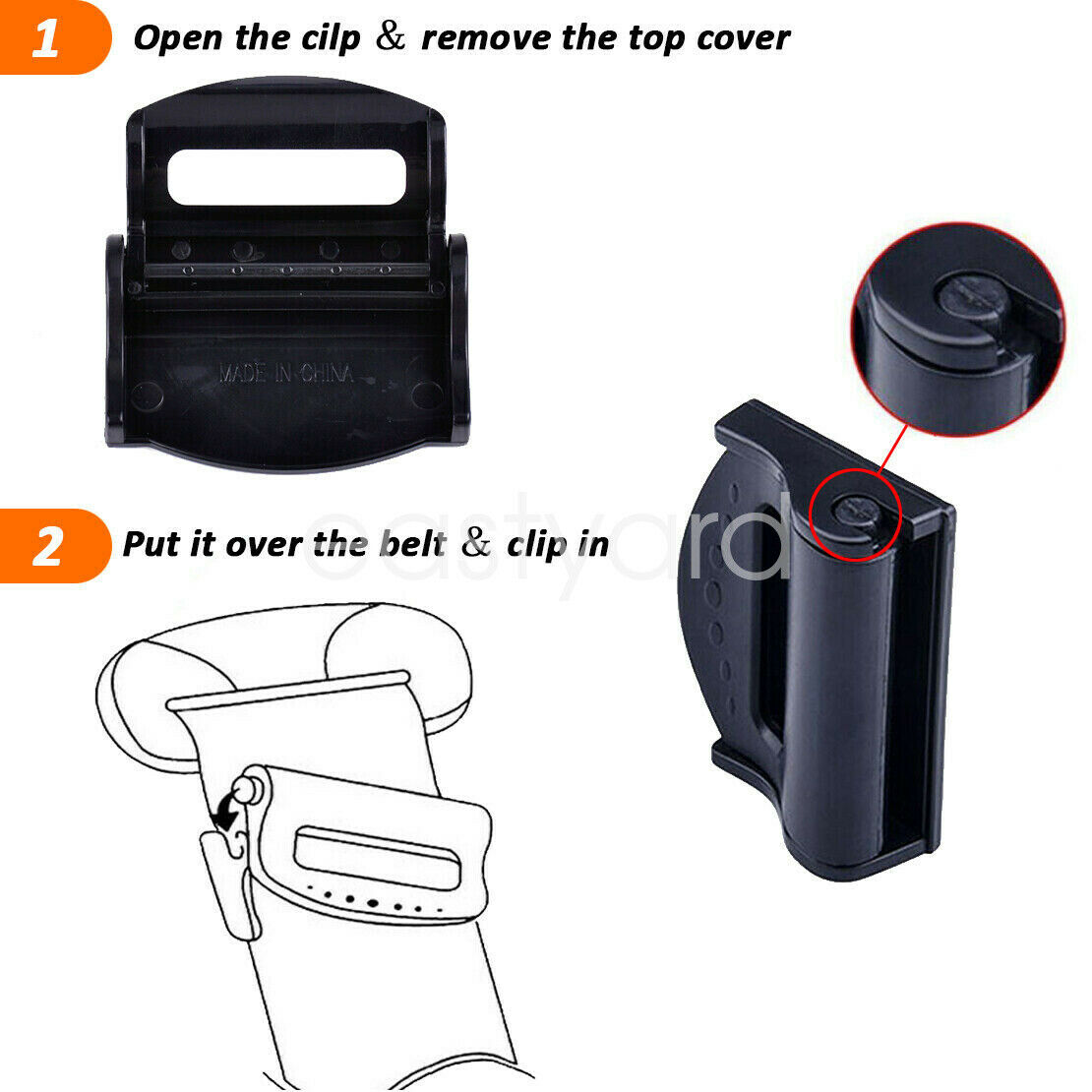 1 Open the cilp & remove the top cover

MADE IN CHINA

2 Put it over the belt & clip in

eastyard