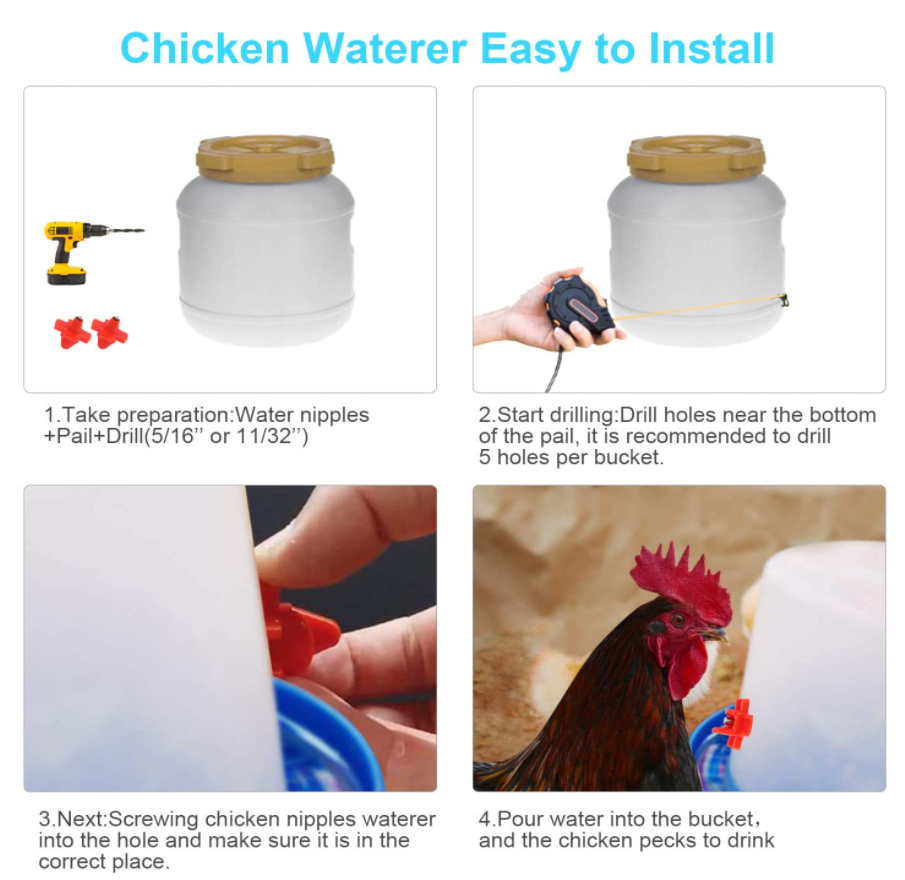 Chicken Waterer Easy to Install

1.Take preparation:Water nipples +Pail+Drill(5/16'' or 11/32'')

2.Start drilling:Drill holes near the bottom of the pail, it is recommended to drill 5 holes per bucket.

3.Next:Screwing chicken nipples waterer into the hole and make sure it is in the correct place.

4.Pour water into the bucket, and the chicken pecks to drink