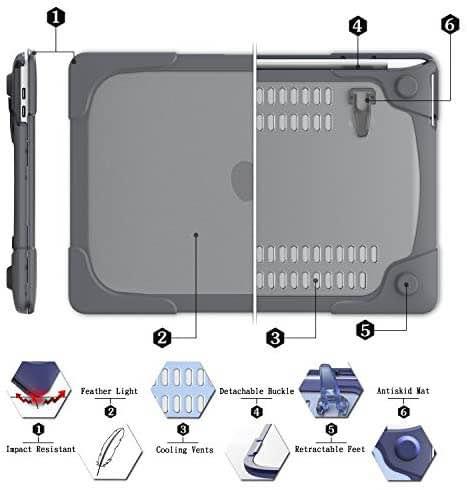 1
4
6
2
3
5

Feather Light
2
Detachable Buckle
4
Antiskid Mat
6
1
Impact Resistant
3
Cooling Vents
5
Retractable Feet