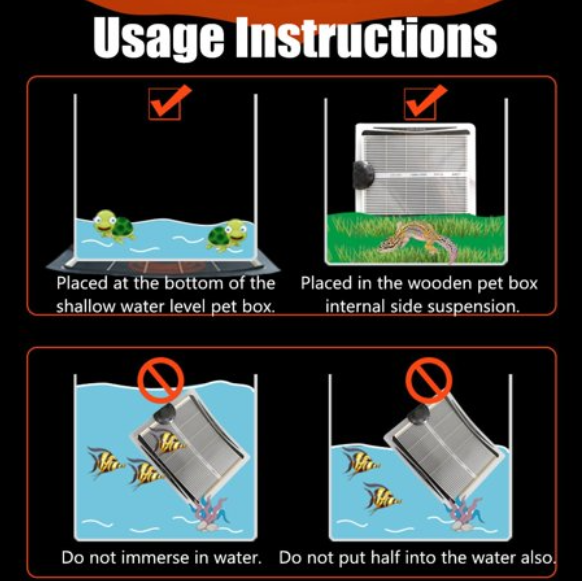 Usage Instructions

Placed at the bottom of the shallow water level pet box.

Placed in the wooden pet box internal side suspension.

Do not immerse in water.

Do not put half into the water also.