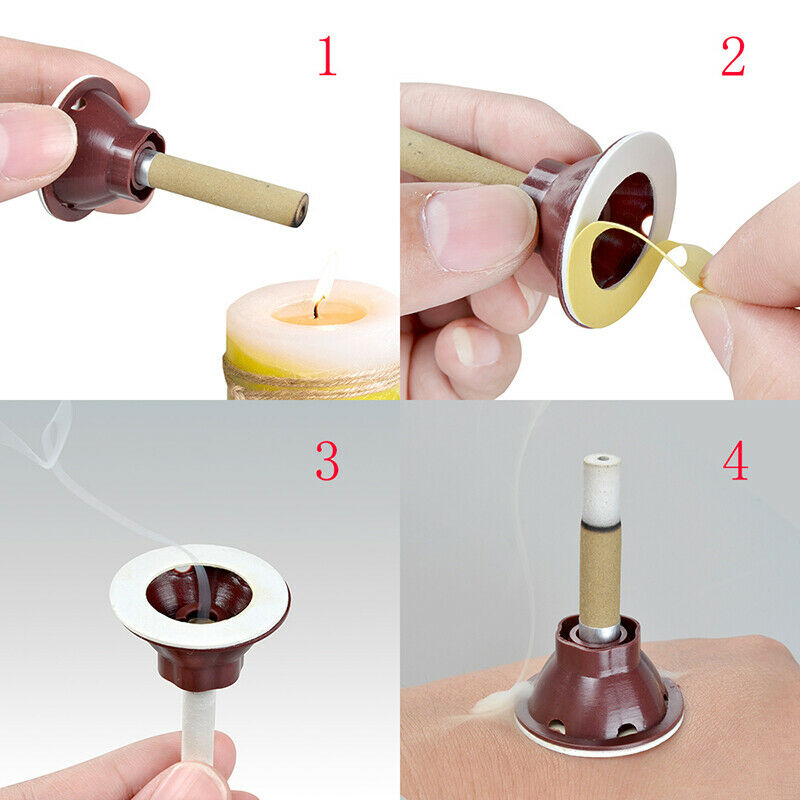 1

2

3

4