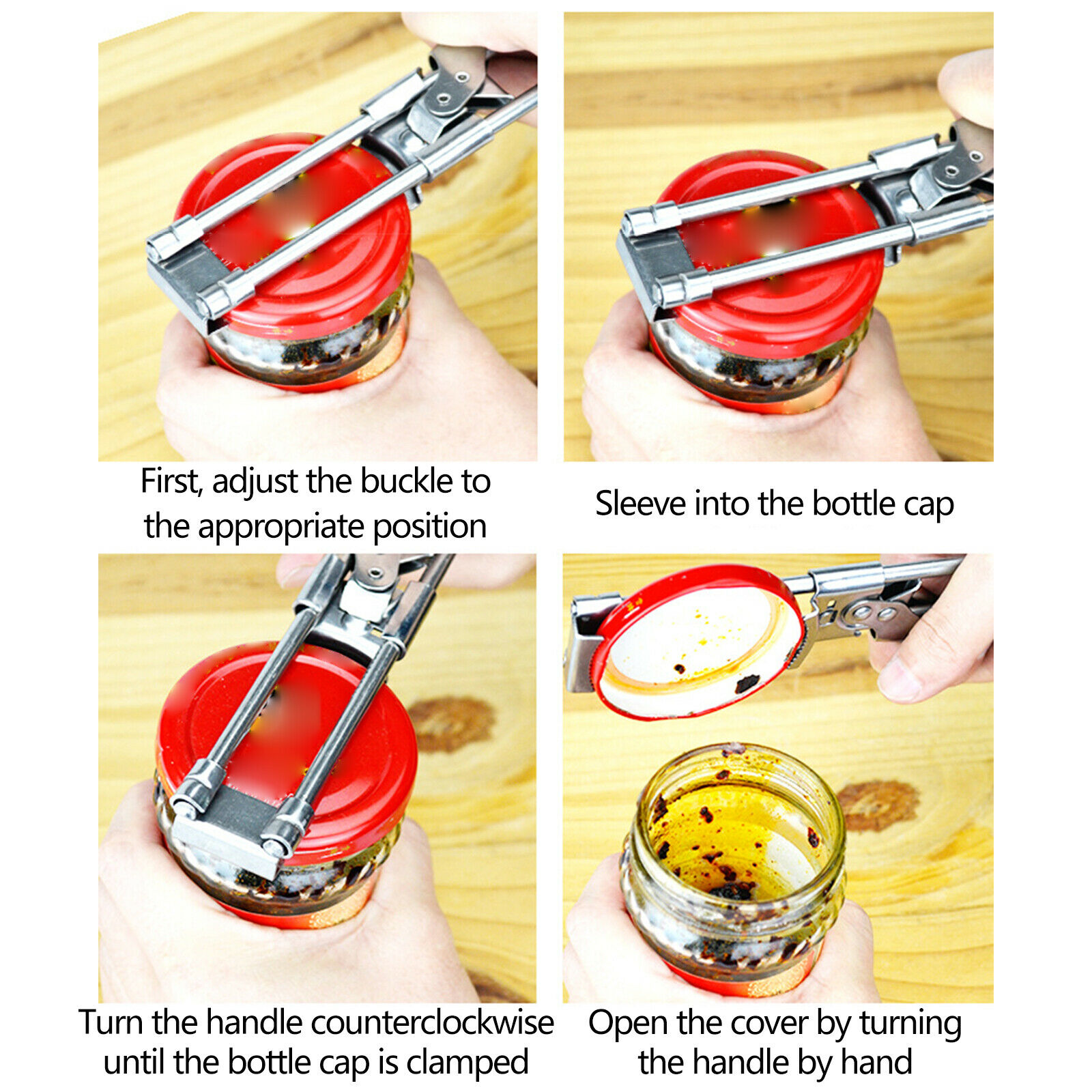 First, adjust the buckle to the appropriate position

Sleeve into the bottle cap

Turn the handle counterclockwise until the bottle cap is clamped

Open the cover by turning the handle by hand