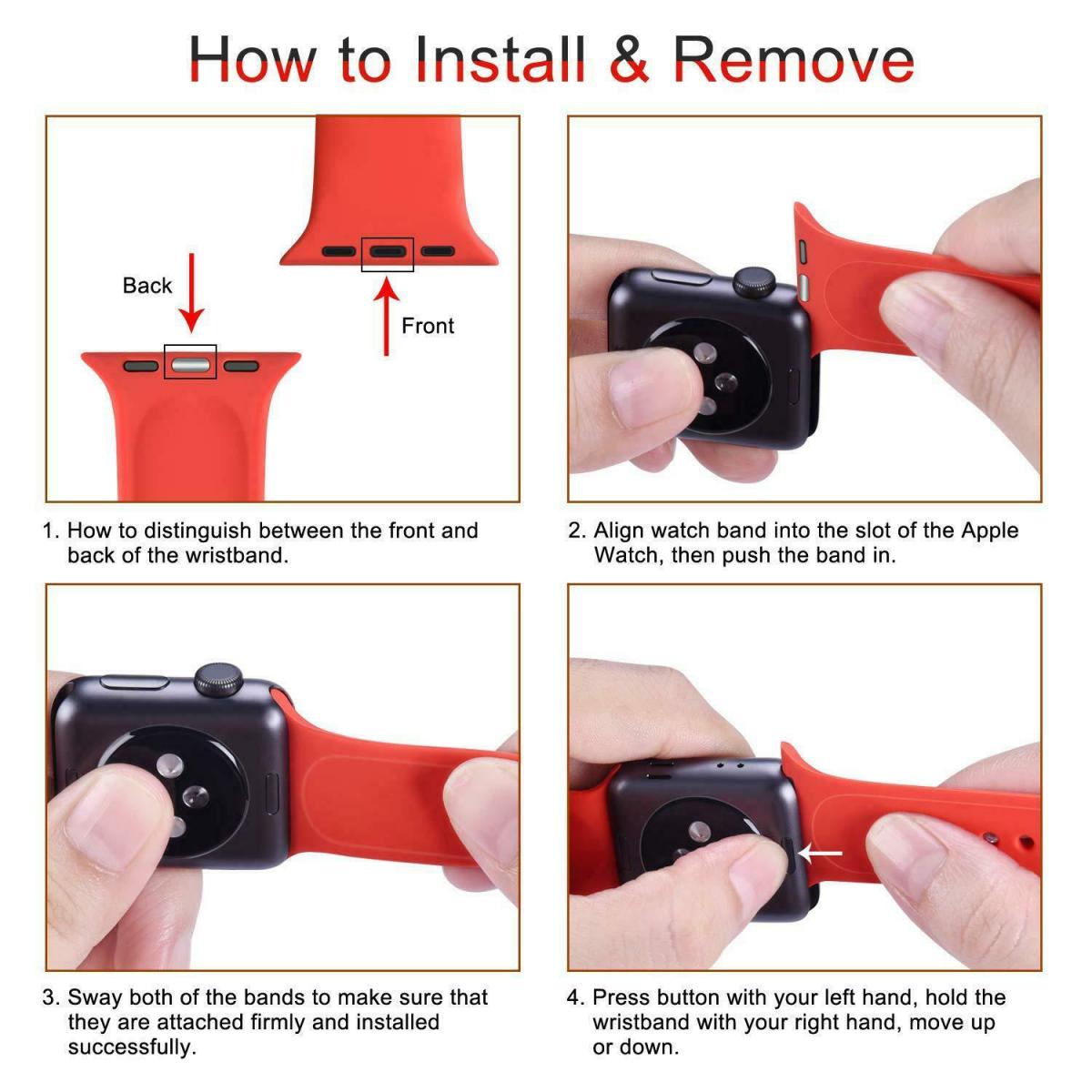 How to Install & Remove

Back

Front

1. How to distinguish between the front and back of the wristband.

2. Align watch band into the slot of the Apple Watch, then push the band in.

3. Sway both of the bands to make sure that they are attached firmly and installed successfully.

4. Press button with your left hand, hold the wristband with your right hand, move up or down.