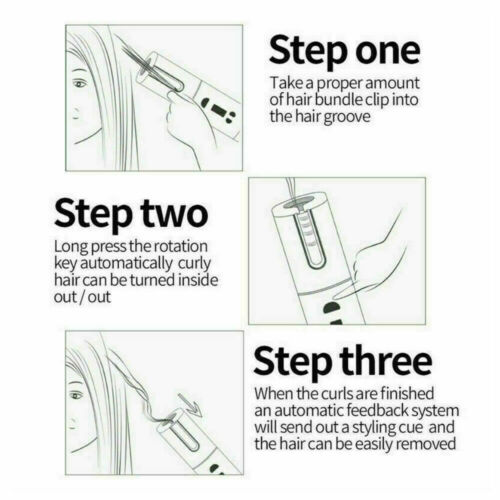 Step one
Take a proper amount of hair bundle clip into the hair groove

Step two
Long press the rotation key automatically curly hair can be turned inside out / out

Step three
When the curls are finished an automatic feedback system will send out a styling cue and the hair can be easily removed