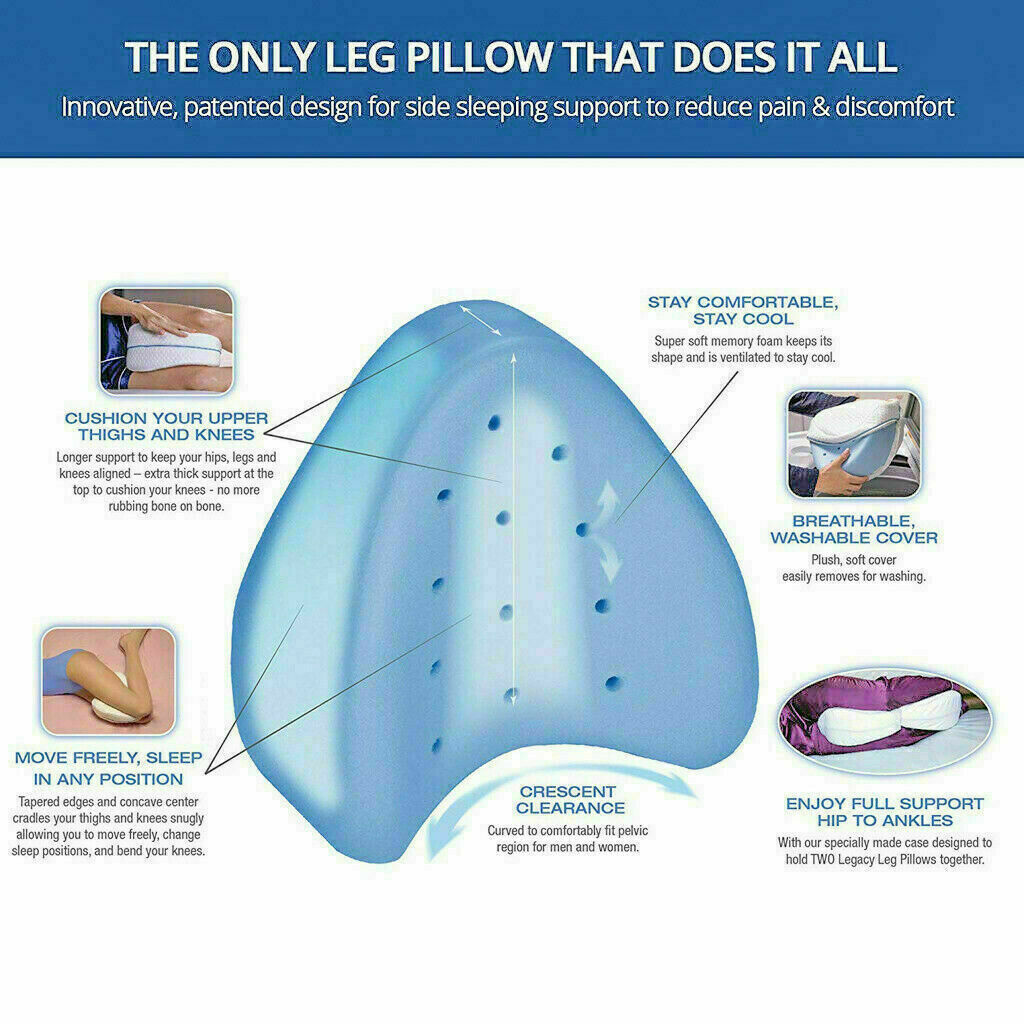 THE ONLY LEG PILLOW THAT DOES IT ALL
Innovative, patented design for side sleeping support to reduce pain & discomfort

CUSHION YOUR UPPER THIGHS AND KNEES
Longer support to keep your hips, legs and knees aligned – extra thick support at the top to cushion your knees - no more rubbing bone on bone.

MOVE FREELY, SLEEP IN ANY POSITION
Tapered edges and concave center cradles your thighs and knees snugly allowing you to move freely, change sleep positions, and bend your knees.

STAY COMFORTABLE, STAY COOL
Super soft memory foam keeps its shape and is ventilated to stay cool.

BREATHABLE, WASHABLE COVER
Plush, soft cover easily removes for washing.

CRESCENT CLEARANCE
Curved to comfortably fit pelvic region for men and women.

ENJOY FULL SUPPORT HIP TO ANKLES
With our specially made case designed to hold TWO Legacy Leg Pillows together.