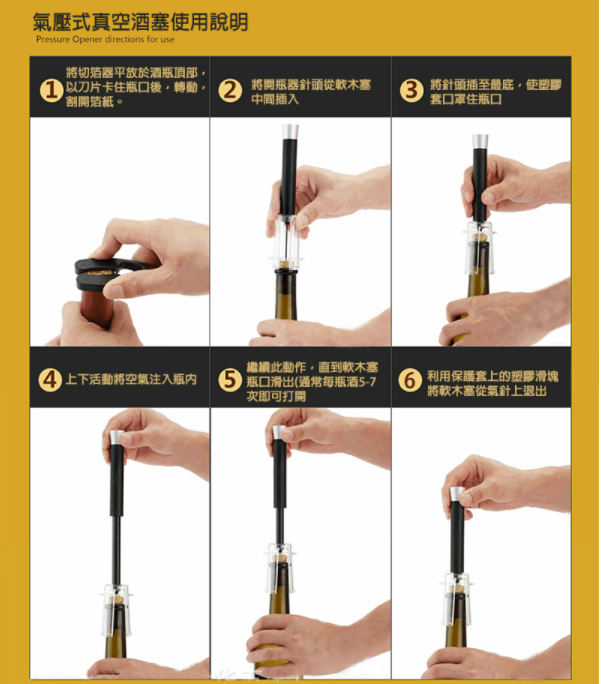 氣壓式真空酒塞使用說明
Pressure Opener directions for use

1 將切箔器平放於酒瓶頂部，以刀片卡住瓶口後，轉動，割開箔紙。

2 將開瓶器針頭從軟木塞中間插入

3 將針頭插至最底，使塑膠套口罩住瓶口

4 上下活動將空氣注入瓶內

5 繼續此動作，直到軟木塞瓶口滑出(通常每瓶酒5-7次即可打開

6 利用保護套上的塑膠滑塊將軟木塞從氣針上退出