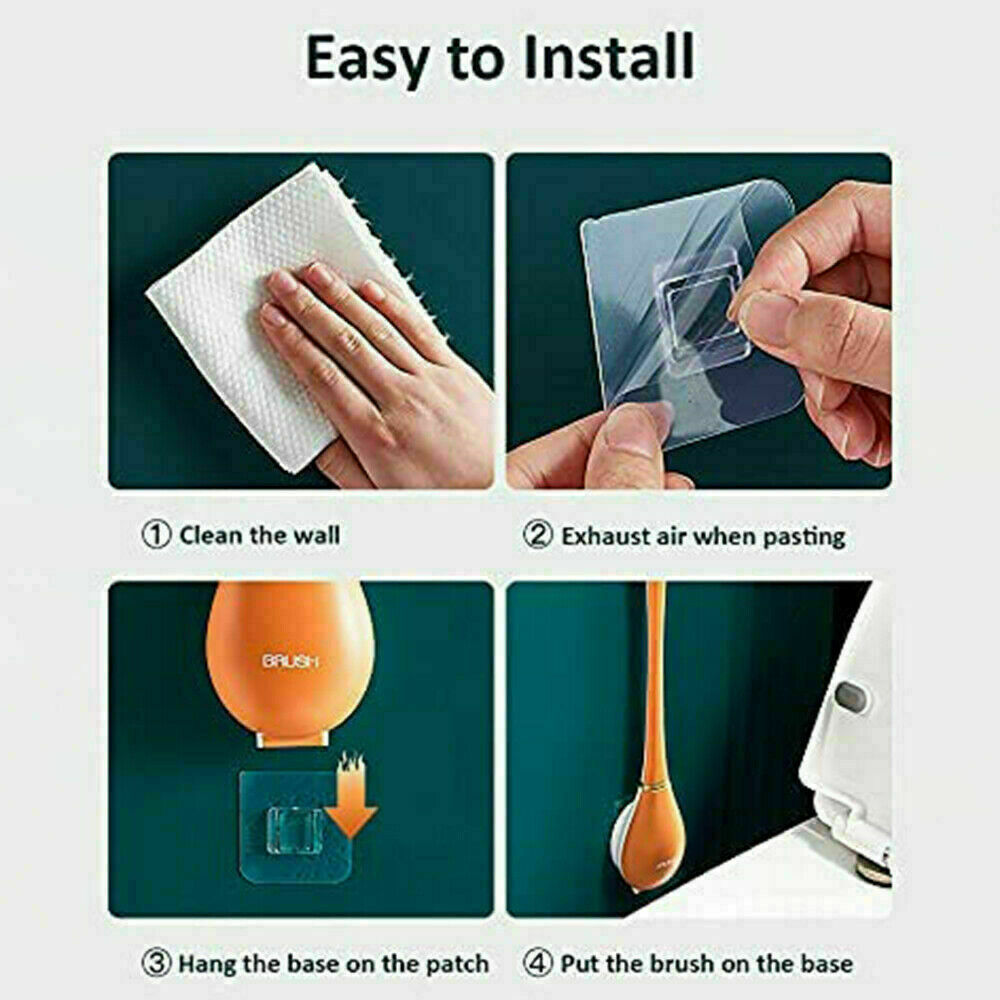 Easy to Install

① Clean the wall

② Exhaust air when pasting

BRUSH

③ Hang the base on the patch

④ Put the brush on the base