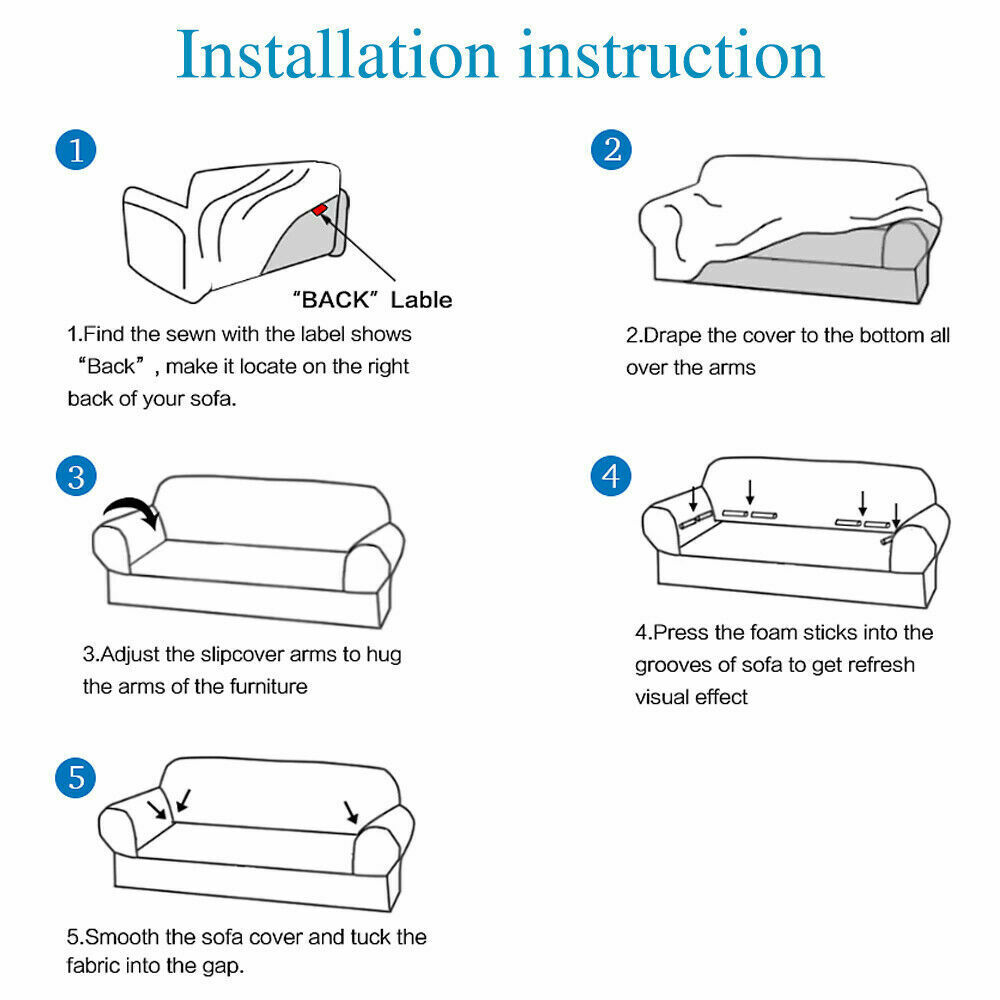 Installation instruction

1

"BACK" Lable

1.Find the sewn with the label shows "Back", make it locate on the right back of your sofa.

2

2.Drape the cover to the bottom all over the arms

3

3.Adjust the slipcover arms to hug the arms of the furniture

4

4.Press the foam sticks into the grooves of sofa to get refresh visual effect

5

5.Smooth the sofa cover and tuck the fabric into the gap.