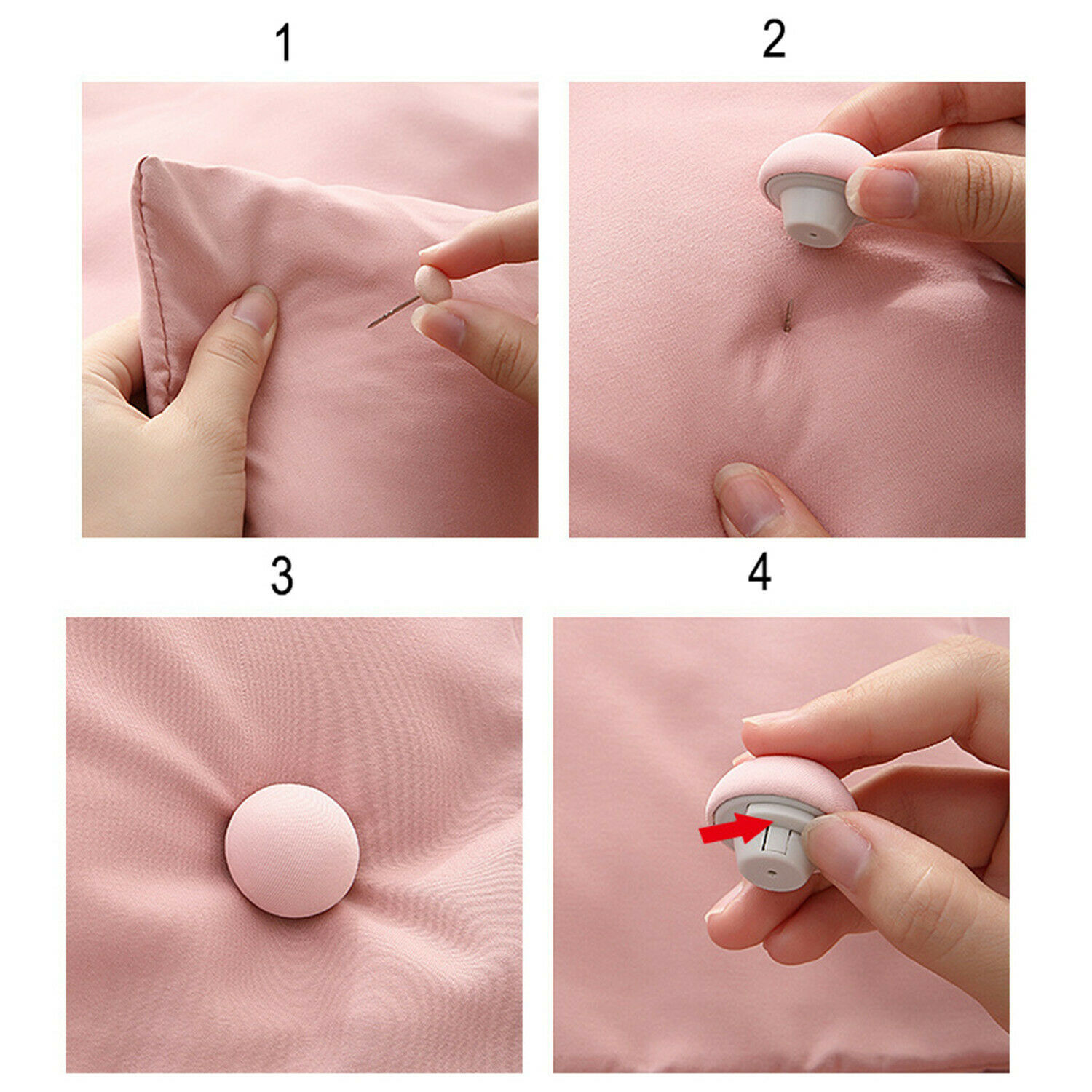 1

2

3

4