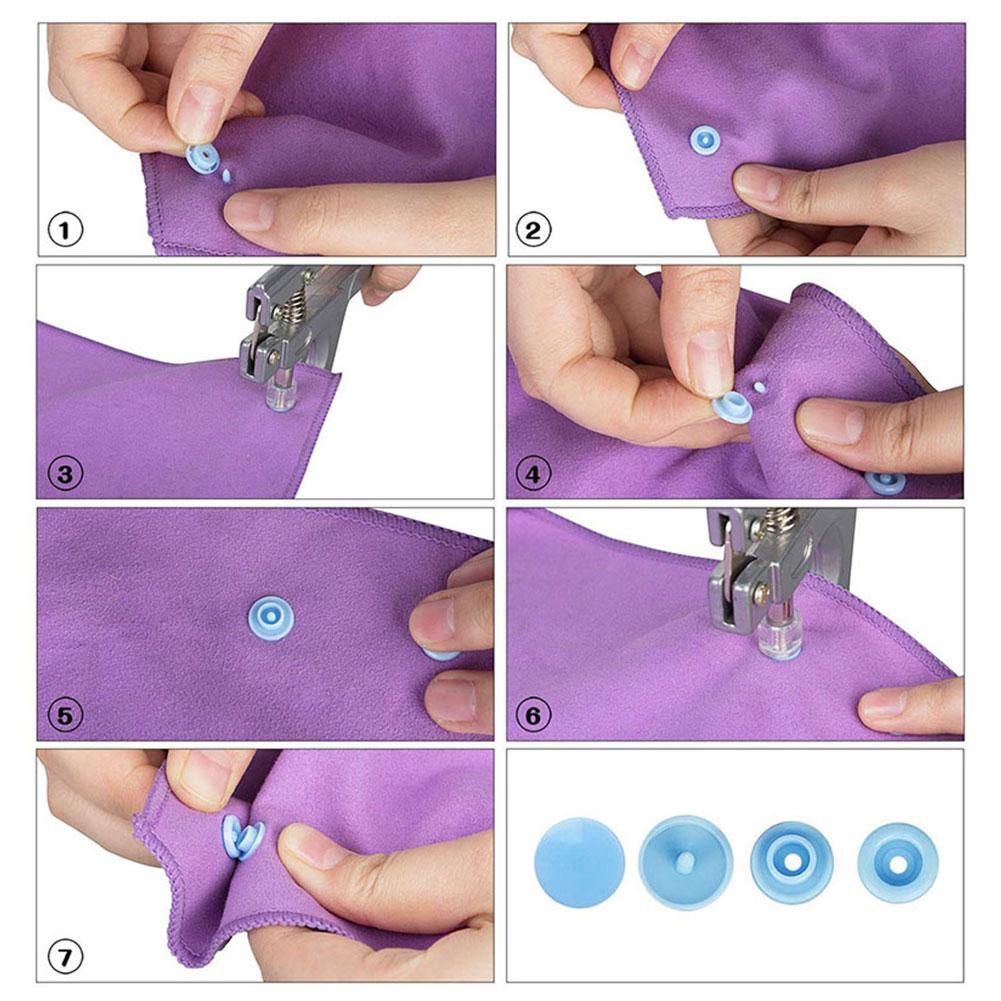 1
2
3
4
5
6
7