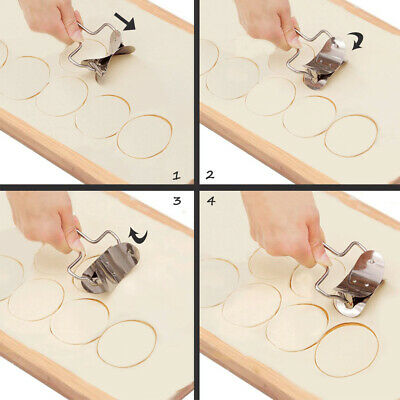 1
2
3
4