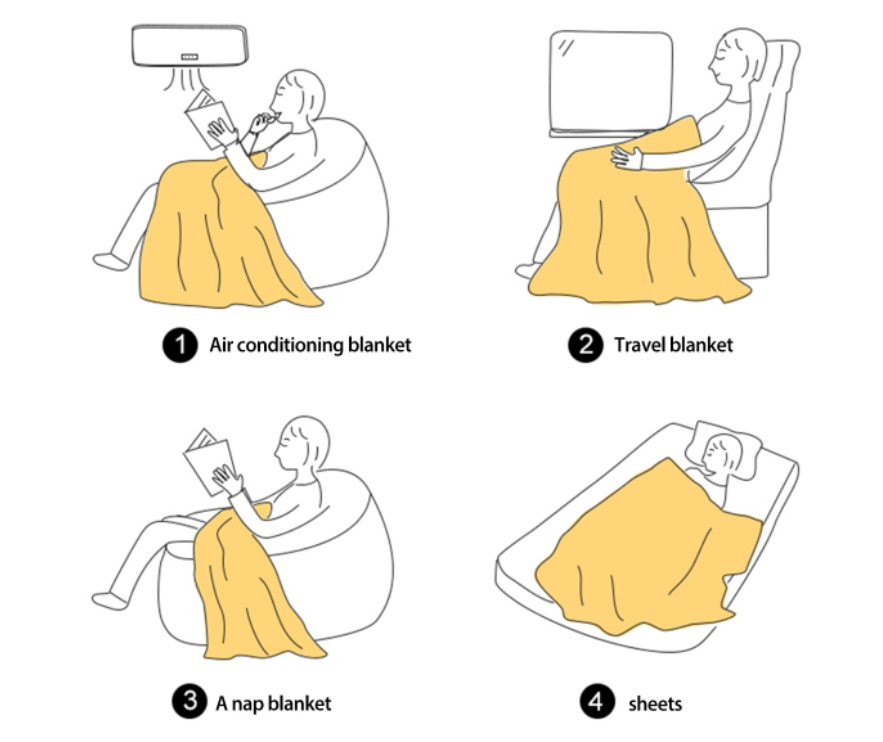 1 Air conditioning blanket

2 Travel blanket

3 A nap blanket

4 sheets