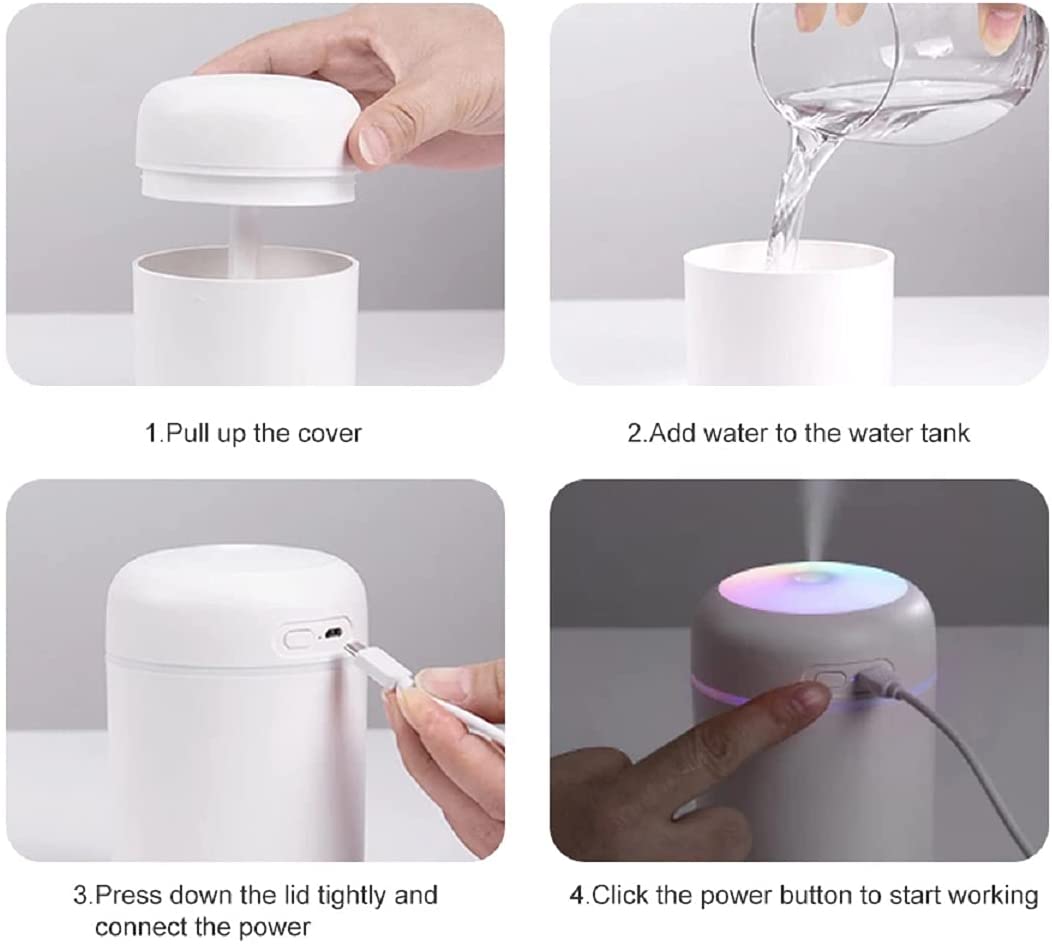 1.Pull up the cover

2.Add water to the water tank

3.Press down the lid tightly and connect the power

4.Click the power button to start working