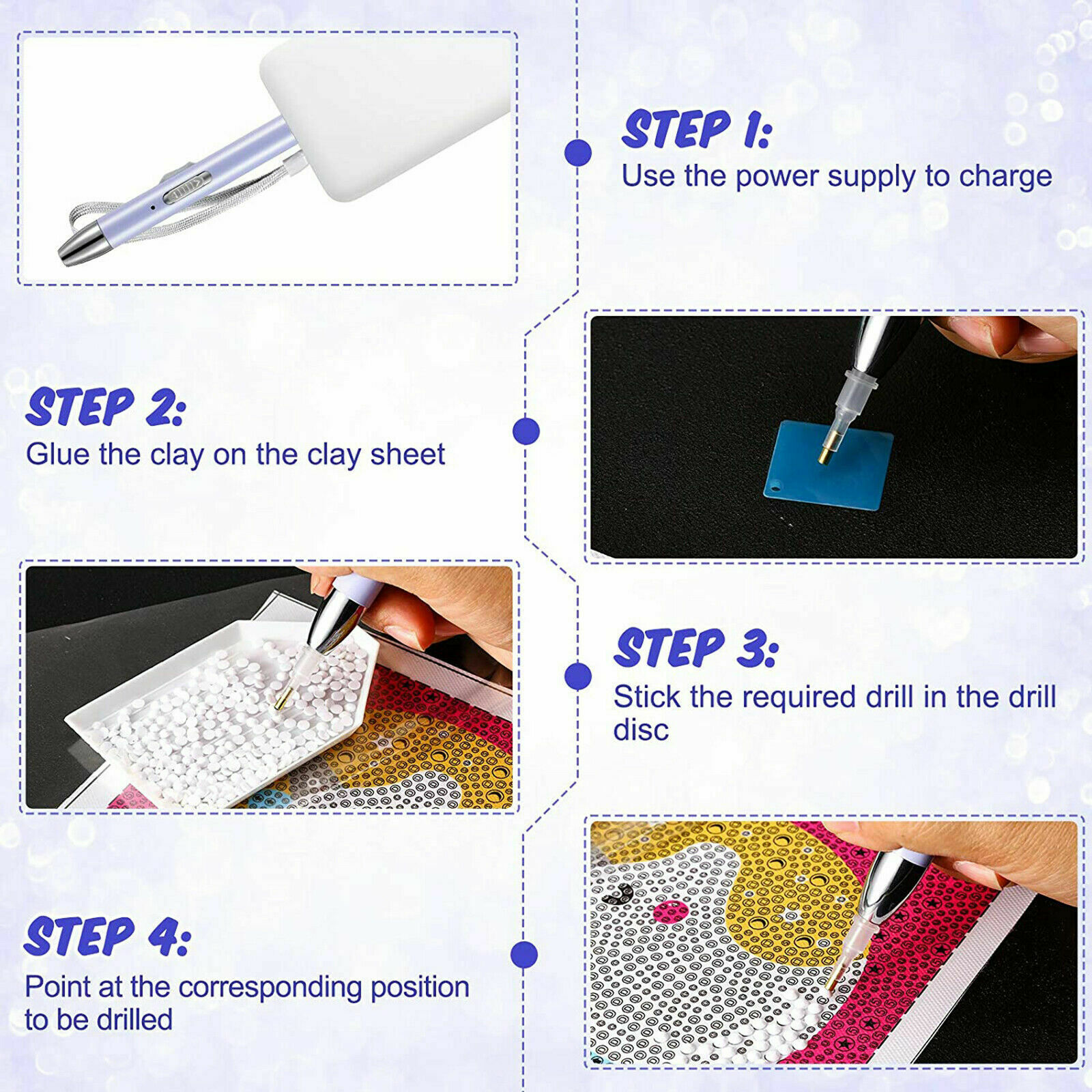 STEP 1:
Use the power supply to charge

STEP 2:
Glue the clay on the clay sheet

STEP 3:
Stick the required drill in the drill disc

STEP 4:
Point at the corresponding position to be drilled