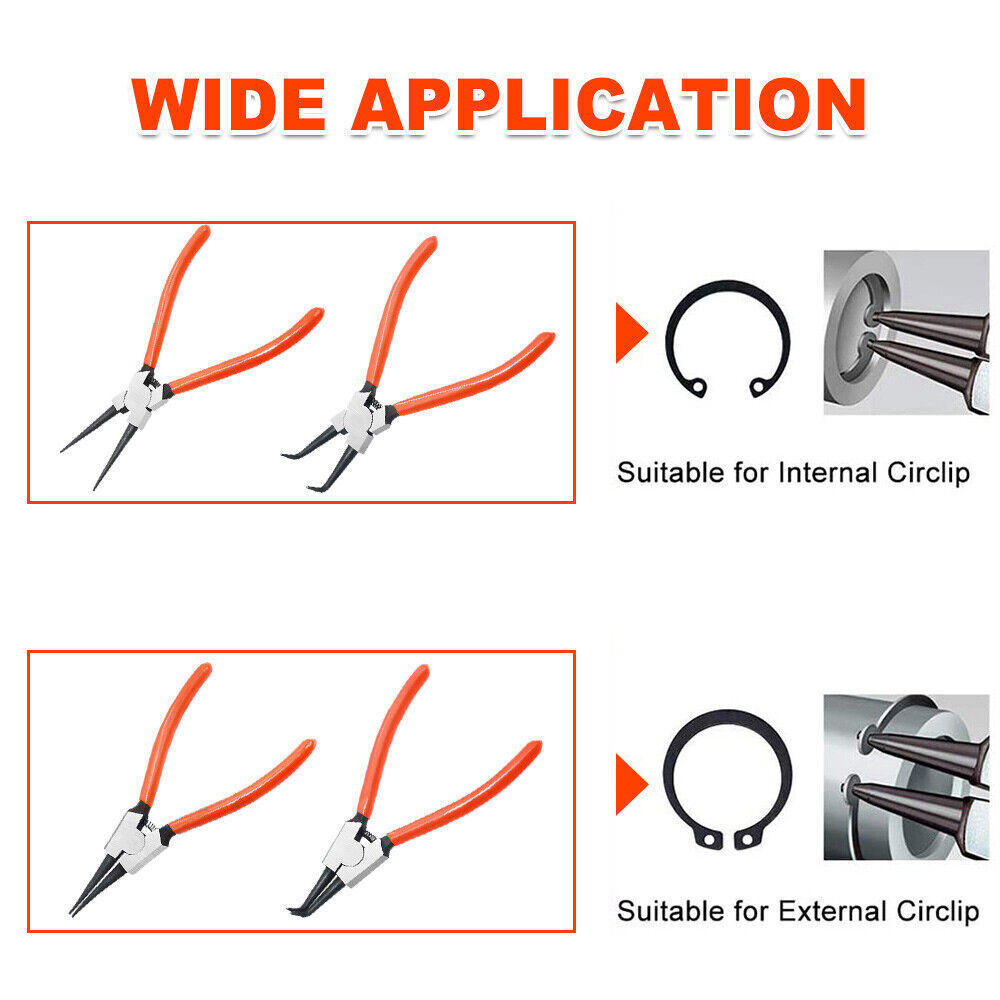 WIDE APPLICATION

Suitable for Internal Circlip

Suitable for External Circlip