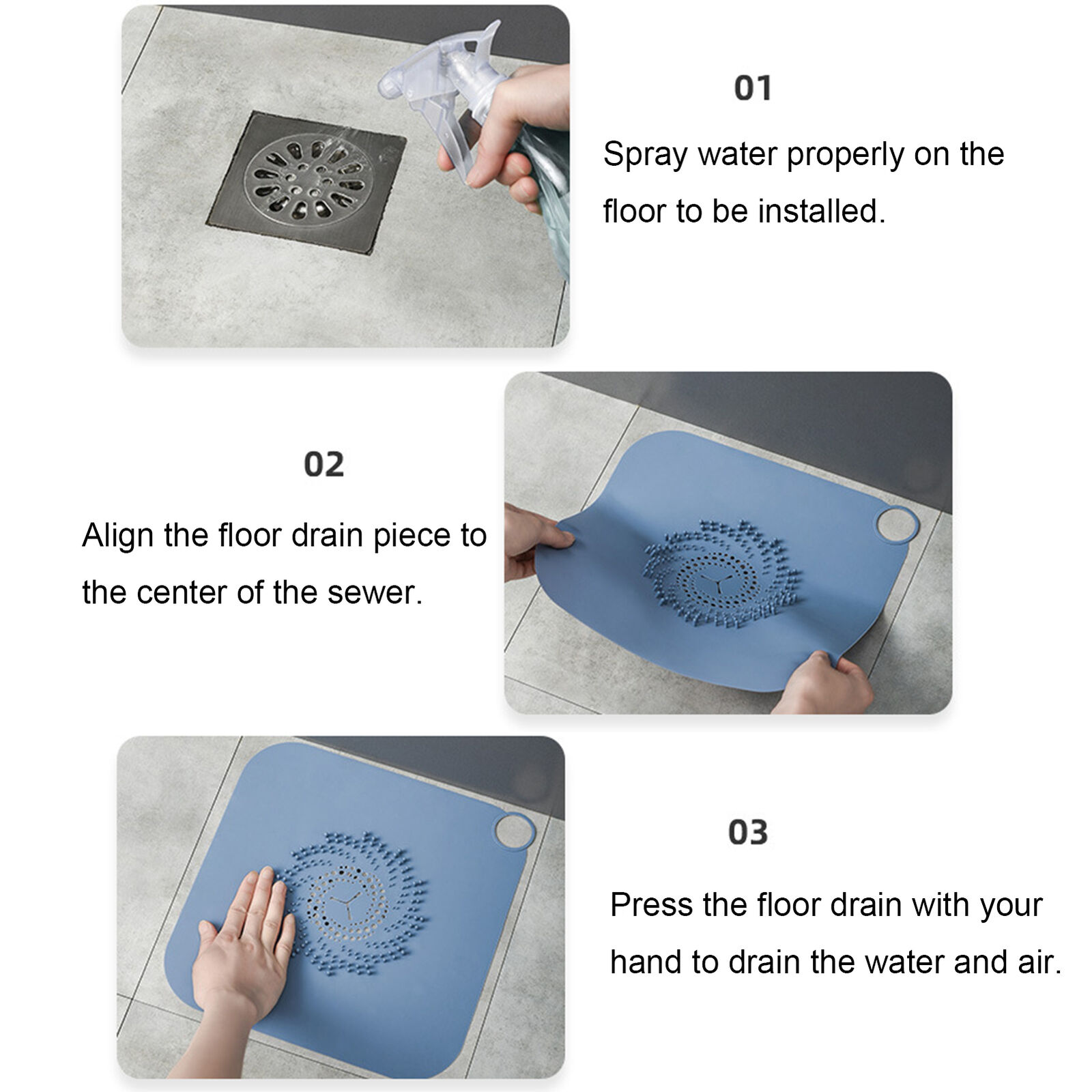 01

Spray water properly on the floor to be installed.

02

Align the floor drain piece to the center of the sewer.

03

Press the floor drain with your hand to drain the water and air.