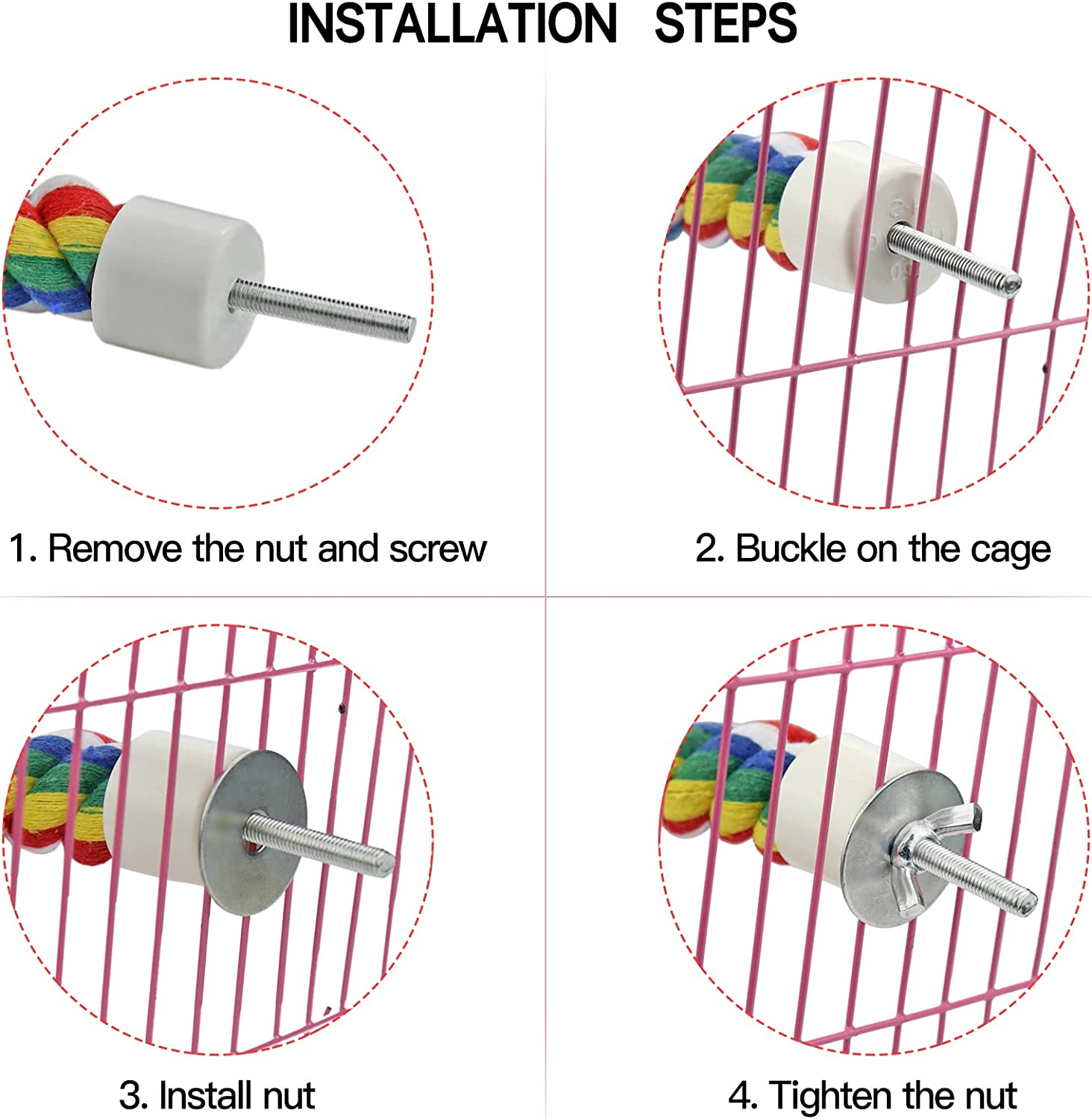 INSTALLATION STEPS

1. Remove the nut and screw

2. Buckle on the cage

3. Install nut

4. Tighten the nut