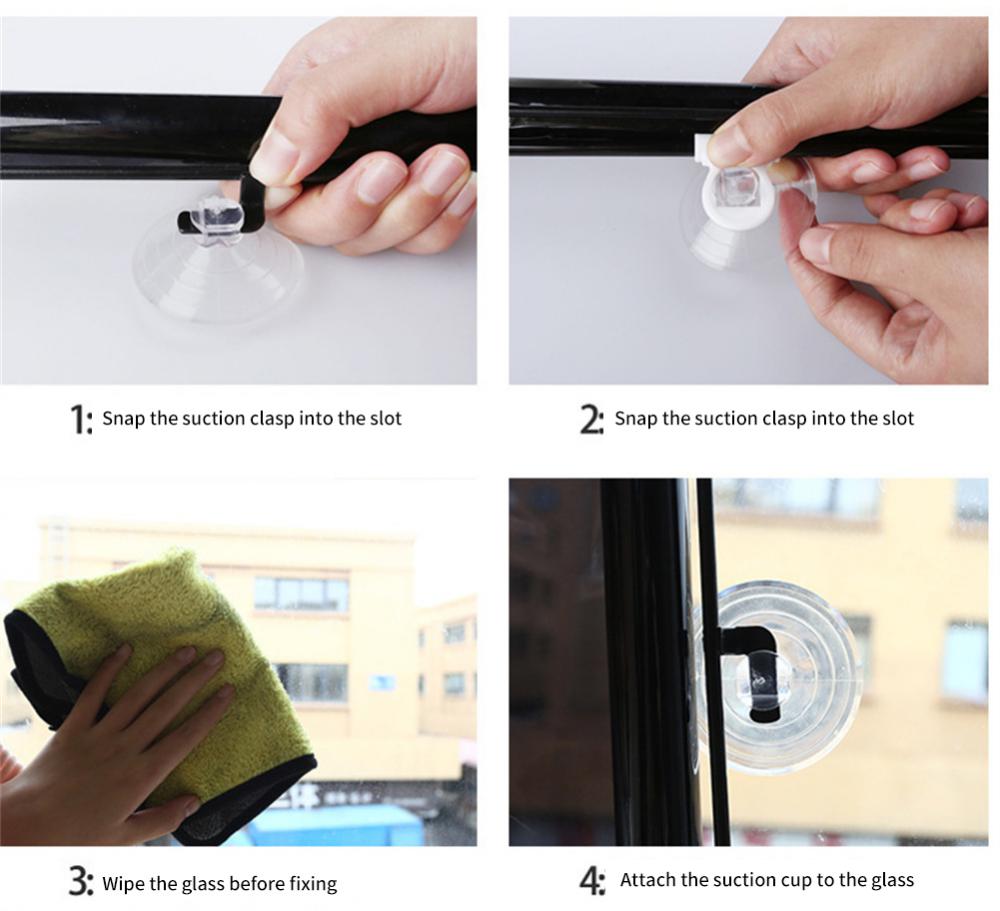 1: Snap the suction clasp into the slot

2: Snap the suction clasp into the slot

3: Wipe the glass before fixing

4: Attach the suction cup to the glass