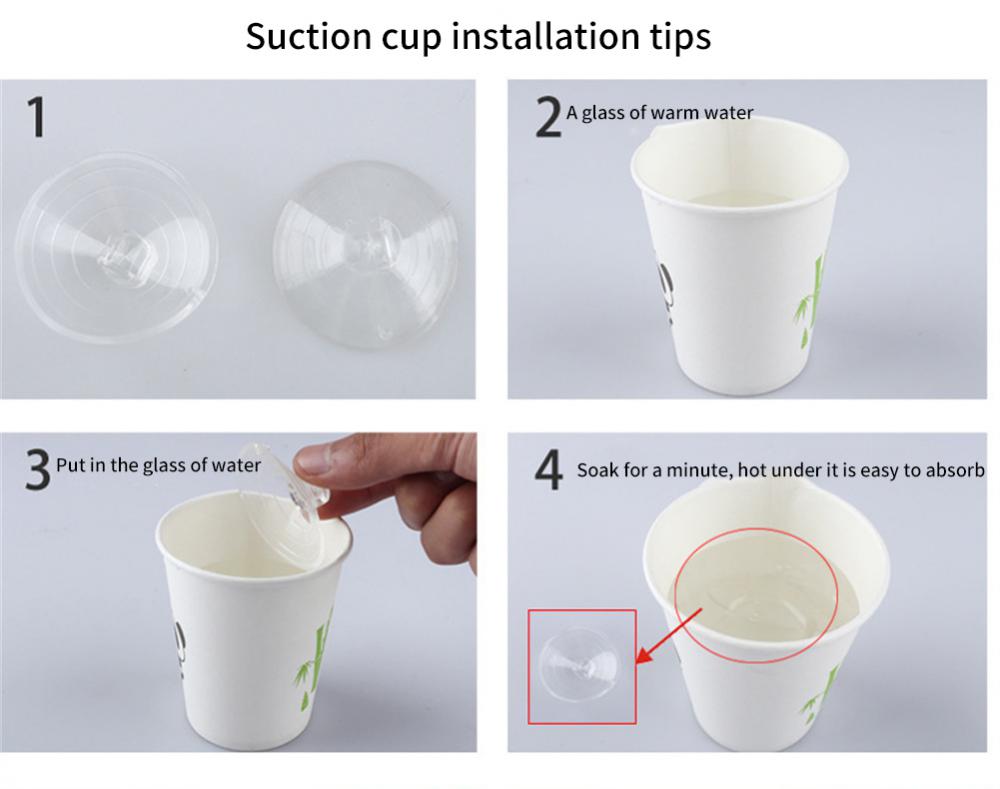 Suction cup installation tips

1

2 A glass of warm water

3 Put in the glass of water

4 Soak for a minute, hot under it is easy to absorb